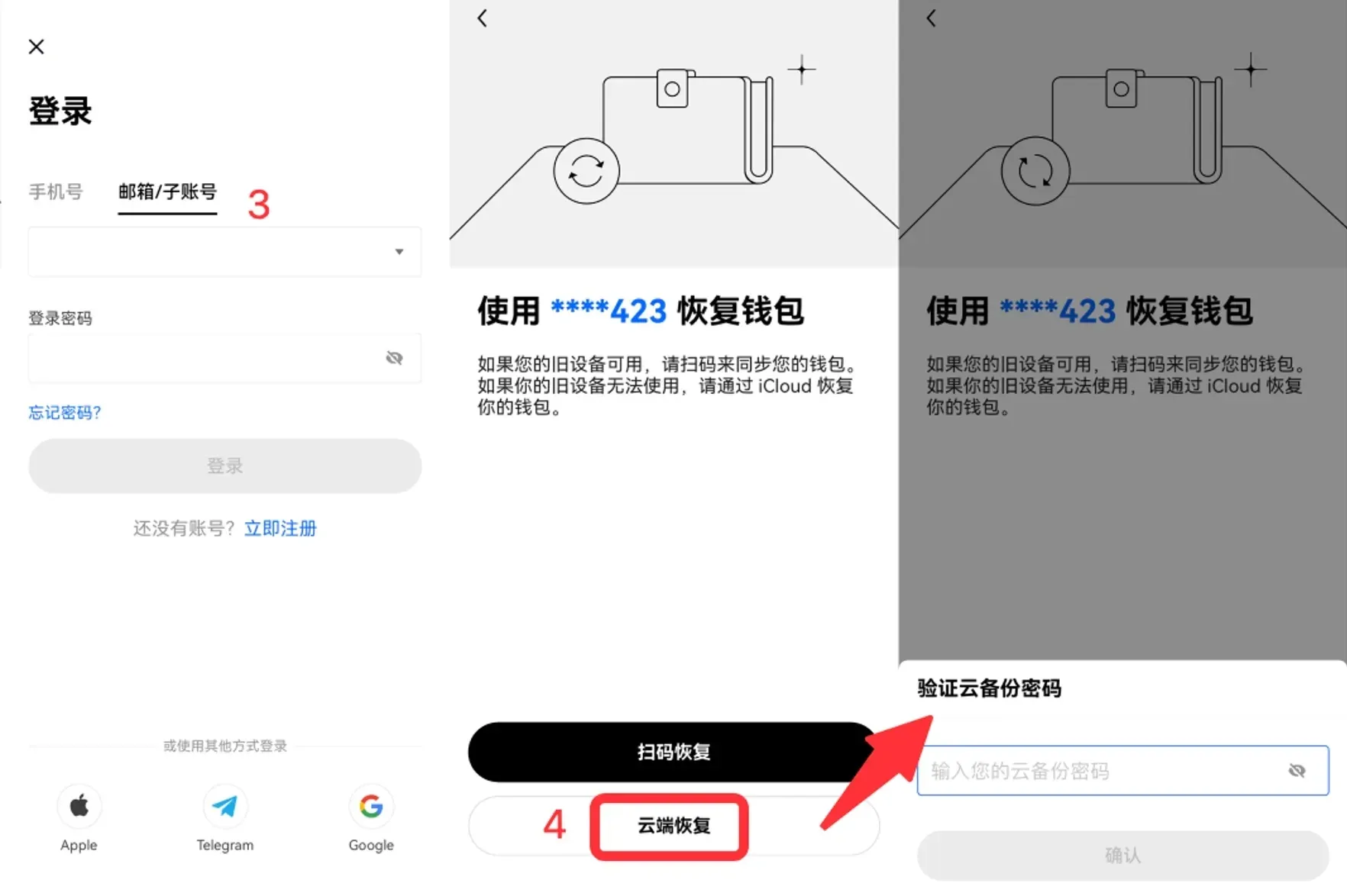 登录

手机号 邮箱/子账号 3

登录密码

忘记密码?

登录

还没有账号? 立即注册

或使用其他方式登录

Apple Telegram Google

使用 ****423 恢复钱包

如果您的旧设备可用，请扫码来同步您的钱包。如果你的旧设备无法使用，请通过 iCloud 恢复你的钱包。

扫码恢复

4 云端恢复

使用 ****423 恢复钱包

如果您的旧设备可用，请扫码来同步您的钱包。如果你的旧设备无法使用，请通过 iCloud 恢复你的钱包。

验证云备份密码

输入您的云备份密码

确认