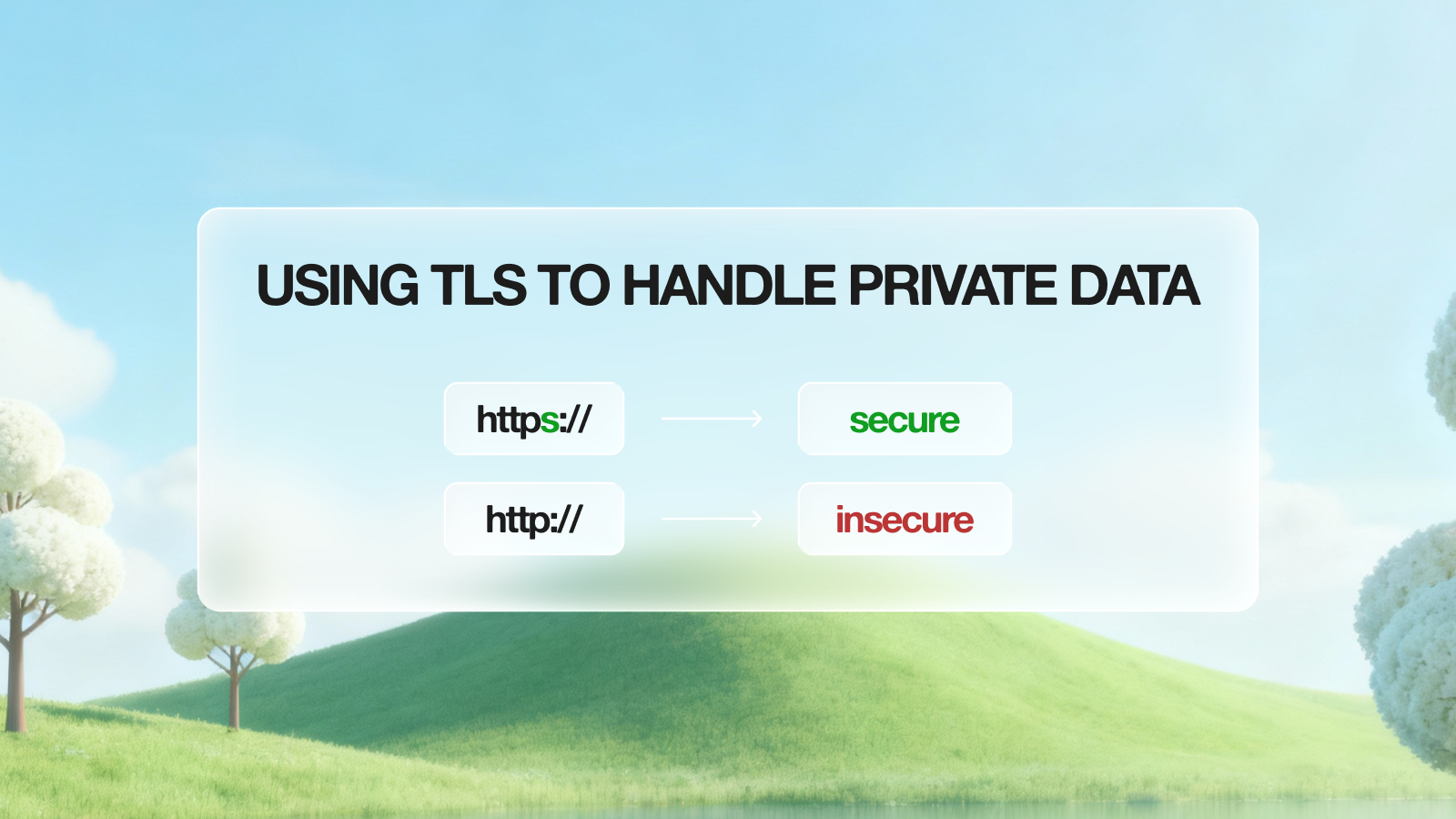 USING TLS TO HANDLE PRIVATE DATA

https:// → secure

http:// → insecure