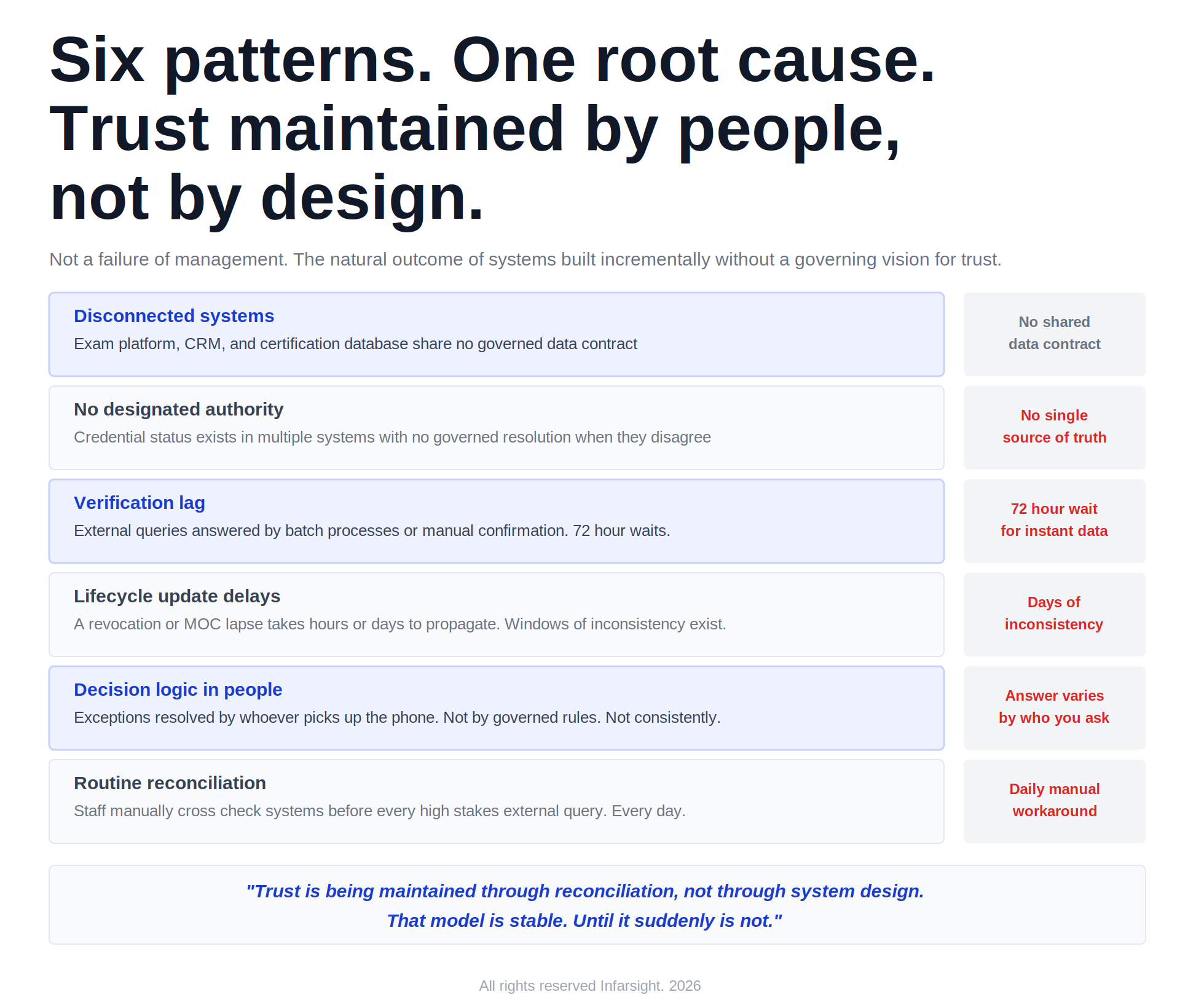 Six patterns. One root cause. Trust maintained by people, not by design.

Not a failure of management. The natural outcome of systems built incrementally without a governing vision for trust.

Disconnected systems
Exam platform, CRM, and certification database share no governed data contract

No shared data contract

No designated authority
Credential status exists in multiple systems with no governed resolution when they disagree

No single source of truth

Verification lag
External queries answered by batch processes or manual confirmation. 72 hour waits.

72 hour wait for instant data

Lifecycle update delays
A revocation or MOC lapse takes hours or days to propagate. Windows of inconsistency exist.

Days of inconsistency

Decision logic in people
Exceptions resolved by whoever picks up the phone. Not by governed rules. Not consistently.

Answer varies by who you ask

Routine reconciliation
Staff manually cross check systems before every high stakes external query. Every day.

Daily manual workaround

"Trust is being maintained through reconciliation, not through system design. That model is stable. Until it suddenly is not."

All rights reserved Infarsight. 2026