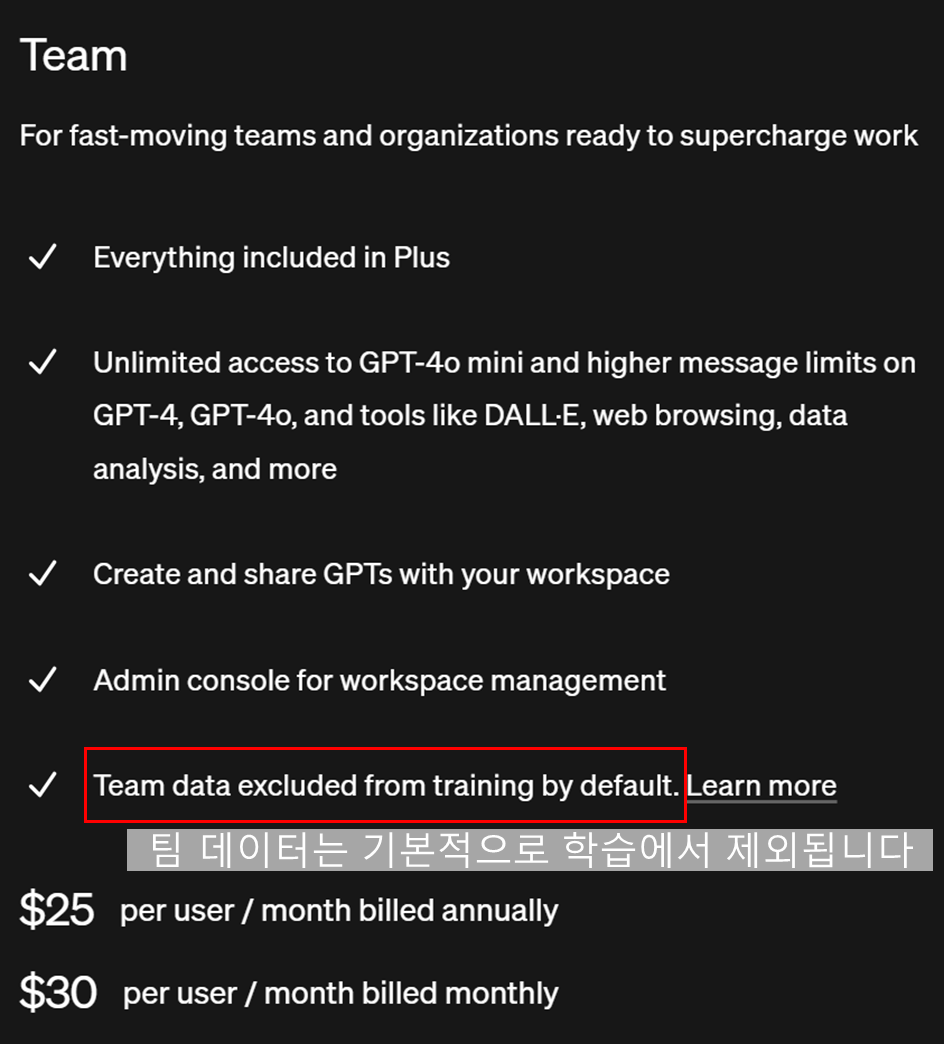 Team

For fast-moving teams and organizations ready to supercharge work

✓ Everything included in Plus

✓ Unlimited access to GPT-4o mini and higher message limits on GPT-4, GPT-4o, and tools like DALL·E, web browsing, data analysis, and more

✓ Create and share GPTs with your workspace

✓ Admin console for workspace management

✓ Team data excluded from training by default. Learn more

팀 데이터는 기본적으로 학습에서 제외됩니다

$25 per user / month billed annually

$30 per user / month billed monthly