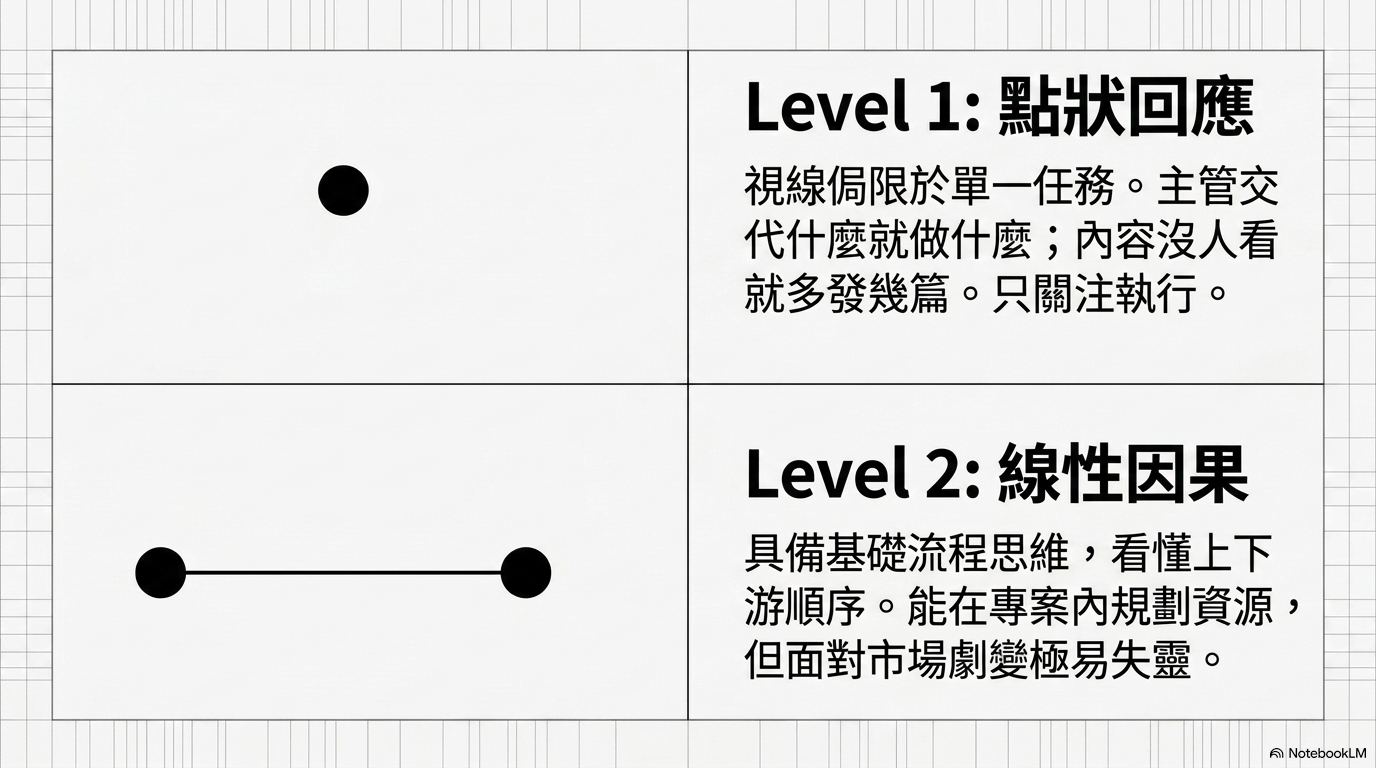 Level 1: 點狀回應

視線侷限於單一任務。主管交代什麼就做什麼；內容沒人看就多發幾篇。只關注執行。

Level 2: 線性因果

具備基礎流程思維，看懂上下游順序。能在專案內規劃資源，但面對市場劇變極易失靈。

NotebookLM