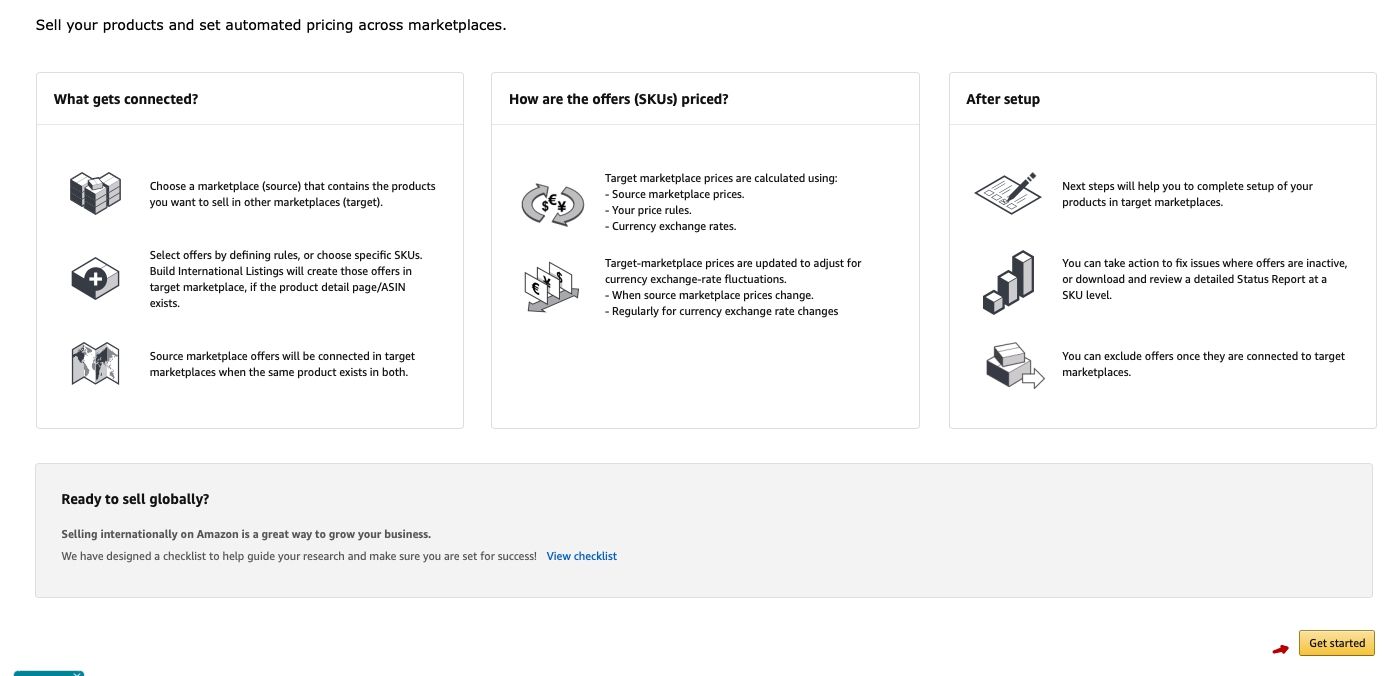 Sell your products and set automated pricing across marketplaces.

What gets connected?

Choose a marketplace (source) that contains the products you want to sell in other marketplaces (target).

Select offers by defining rules, or choose specific SKUs. Build International Listings will create those offers in target marketplace, if the product detail page/ASIN exists.

Source marketplace offers will be connected in target marketplaces when the same product exists in both.

How are the offers (SKUs) priced?

Target marketplace prices are calculated using:
- Source marketplace prices.
- Your price rules.
- Currency exchange rates.

Target-marketplace prices are updated to adjust for currency exchange-rate fluctuations.
- When source marketplace prices change.
- Regularly for currency exchange rate changes

After setup

Next steps will help you to complete setup of your products in target marketplaces.

You can take action to fix issues where offers are inactive, or download and review a detailed Status Report at a SKU level.

You can exclude offers once they are connected to target marketplaces.

Ready to sell globally?

Selling internationally on Amazon is a great way to grow your business.

We have designed a checklist to help guide your research and make sure you are set for success! View checklist

Get started