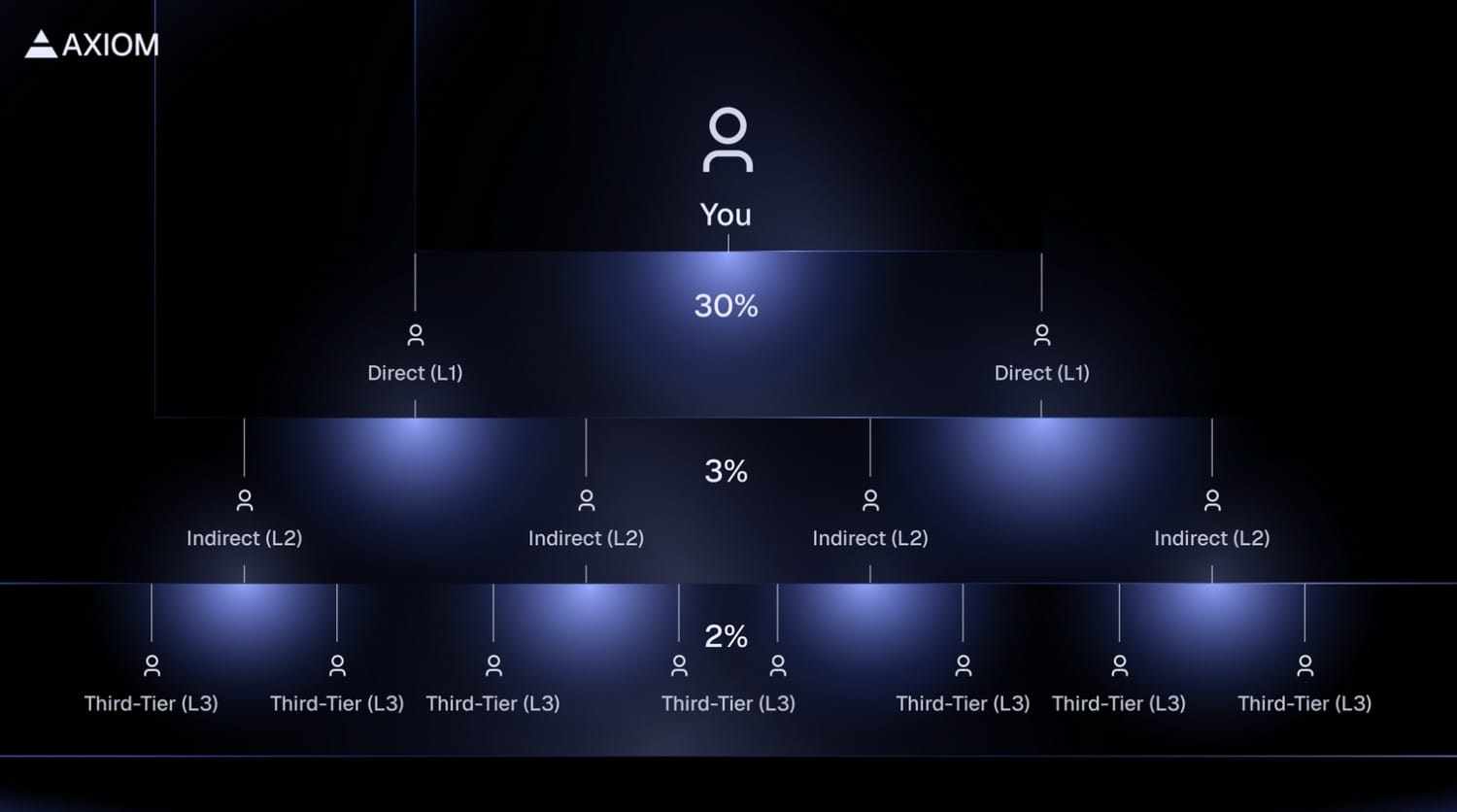 AXIOM

You

30%

Direct (L1)

Direct (L1)

3%

Indirect (L2)

Indirect (L2)

Indirect (L2)

Indirect (L2)

2%

Third-Tier (L3)

Third-Tier (L3)

Third-Tier (L3)

Third-Tier (L3)

Third-Tier (L3)

Third-Tier (L3)

Third-Tier (L3)