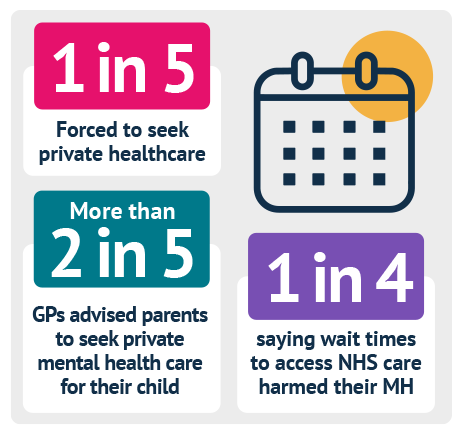 1 in 5

Forced to seek private healthcare

More than
2 in 5

GPs advised parents to seek private mental health care for their child

1 in 4

saying wait times to access NHS care harmed their MH