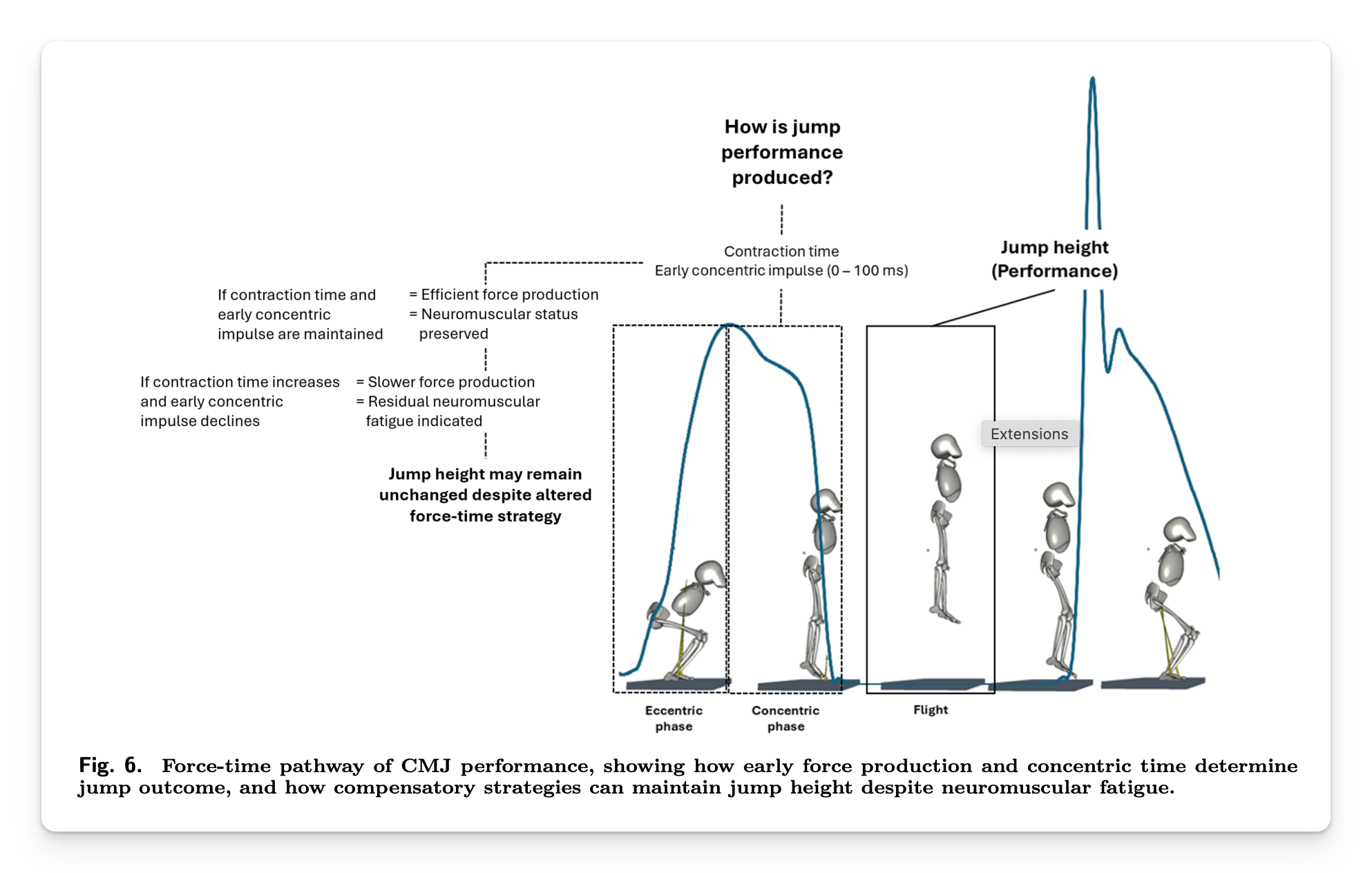 How is jump performance produced?

Contraction time
Early concentric impulse (0 – 100 ms)

Jump height (Performance)

If contraction time and early concentric impulse are maintained

= Efficient force production
= Neuromuscular status preserved

If contraction time increases and early concentric impulse declines

= Slower force production
= Residual neuromuscular fatigue indicated

Jump height may remain unchanged despite altered force-time strategy

Extensions

Eccentric phase

Concentric phase

Flight

Fig. 6. Force-time pathway of CMJ performance, showing how early force production and concentric time determine jump outcome, and how compensatory strategies can maintain jump height despite neuromuscular fatigue.