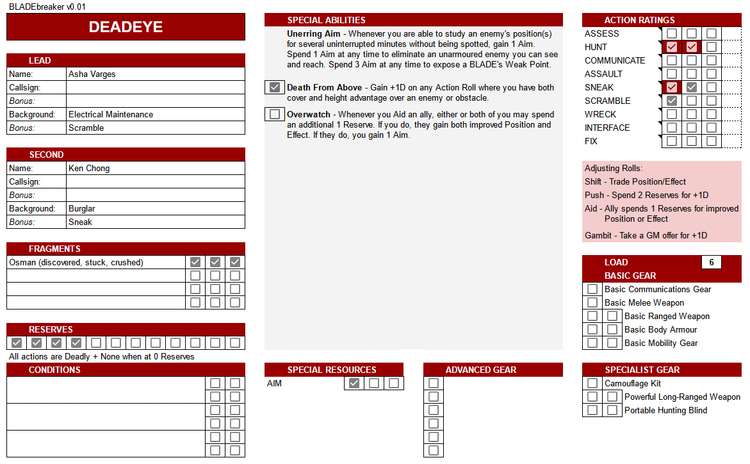 BLADEbreaker v0.01

DEADEYE

LEAD

| Name: | Asha Varges |
|---|---|
| Callsign: | |
| Bonus: | |
| Background: | Electrical Maintenance |
| Bonus: | Scramble |

SECOND

| Name: | Ken Chong |
|---|---|
| Callsign: | |
| Bonus: | |
| Background: | Burglar |
| Bonus: | Sneak |

FRAGMENTS

Osman (discovered, stuck, crushed)

RESERVES

All actions are Deadly + None when at 0 Reserves

CONDITIONS

SPECIAL ABILITIES

Unerring Aim - Whenever you are able to study an enemy's position(s) for several uninterrupted minutes without being spotted, gain 1 Aim. Spend 1 Aim at any time to eliminate an unarmoured enemy you can see and reach. Spend 3 Aim at any time to expose a BLADE's Weak Point.

Death From Above - Gain +1D on any Action Roll where you have both cover and height advantage over an enemy or obstacle.

Overwatch - Whenever you Aid an ally, either or both of you may spend an additional 1 Reserve. If you do, they gain both improved Position and Effect. If they do, you gain 1 Aim.

SPECIAL RESOURCES

AIM

ADVANCED GEAR

ACTION RATINGS

ASSESS
HUNT
COMMUNICATE
ASSAULT
SNEAK
SCRAMBLE
WRECK
INTERFACE
FIX

Adjusting Rolls:
Shift - Trade Position/Effect
Push - Spend 2 Reserves for +1D
Aid - Ally spends 1 Reserves for improved Position or Effect
Gambit - Take a GM offer for +1D

LOAD 6

BASIC GEAR
Basic Communications Gear
Basic Melee Weapon
Basic Ranged Weapon
Basic Body Armour
Basic Mobility Gear

SPECIALIST GEAR
Camouflage Kit
Powerful Long-Ranged Weapon
Portable Hunting Blind