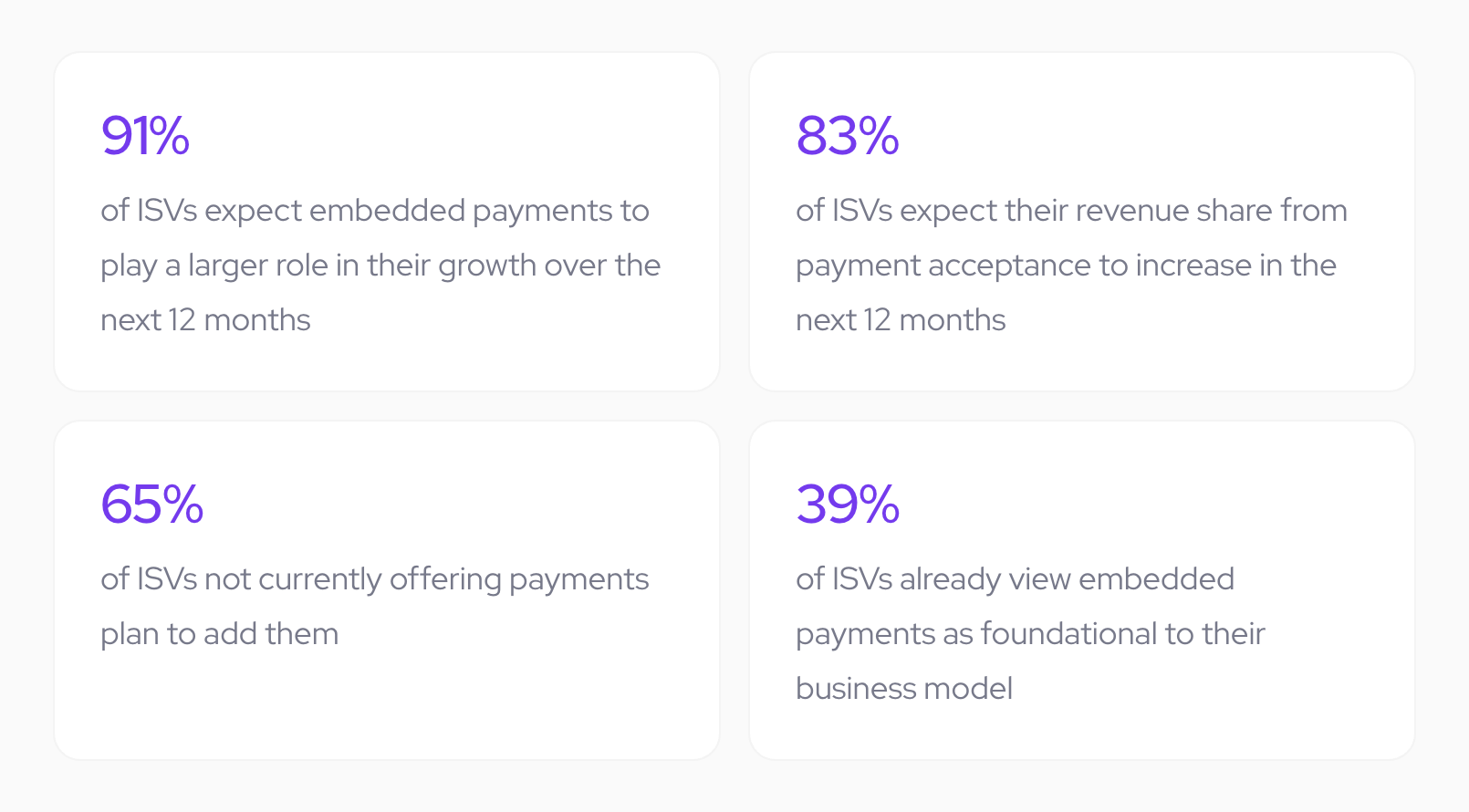 91%

of ISVs expect embedded payments to play a larger role in their growth over the next 12 months

83%

of ISVs expect their revenue share from payment acceptance to increase in the next 12 months

65%

of ISVs not currently offering payments plan to add them

39%

of ISVs already view embedded payments as foundational to their business model