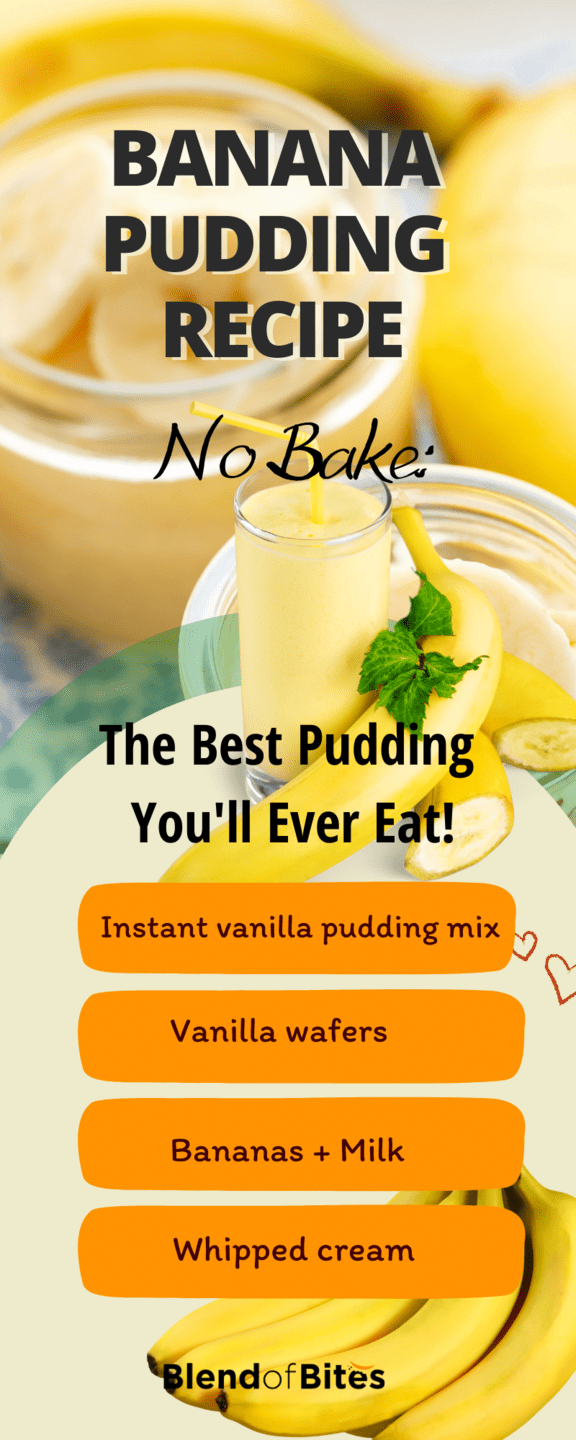 BANANA PUDDING RECIPE

No Bake:

The Best Pudding You'll Ever Eat!

Instant vanilla pudding mix

Vanilla wafers

Bananas + Milk

Whipped cream

BlendofBites