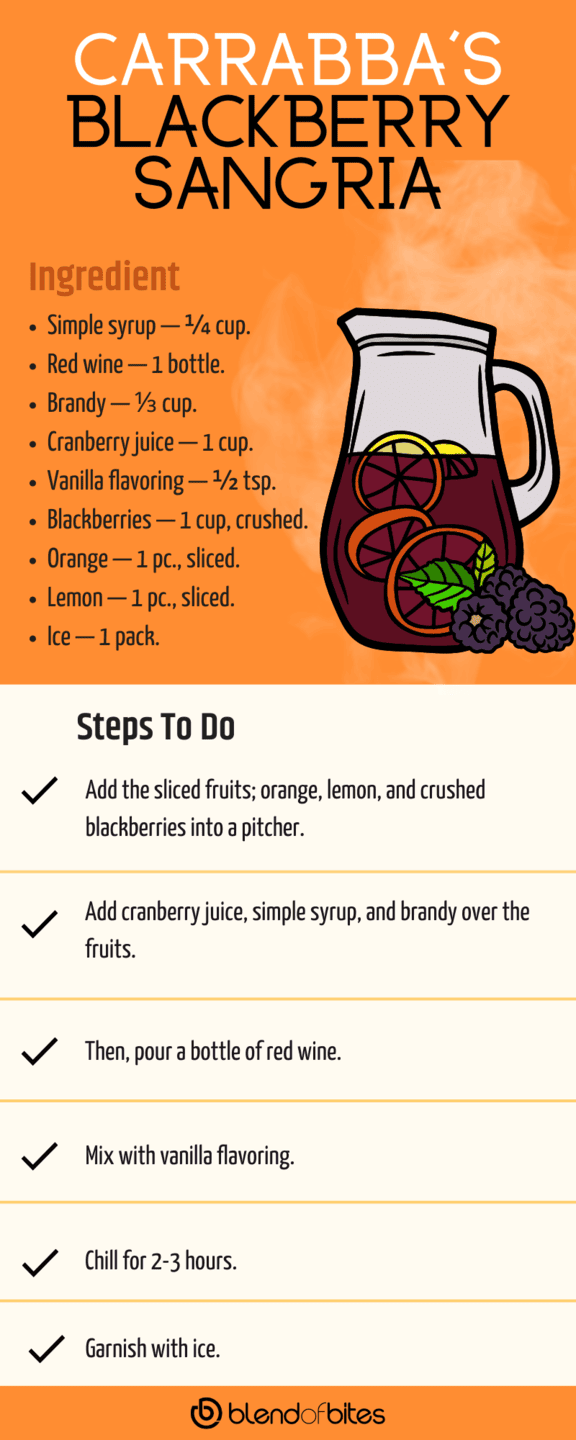 CARRABBA'S BLACKBERRY SANGRIA

Ingredient

- Simple syrup — ¼ cup.
- Red wine — 1 bottle.
- Brandy — ⅓ cup.
- Cranberry juice — 1 cup.
- Vanilla flavoring — ½ tsp.
- Blackberries — 1 cup, crushed.
- Orange — 1 pc., sliced.
- Lemon — 1 pc., sliced.
- Ice — 1 pack.

Steps To Do

✓ Add the sliced fruits; orange, lemon, and crushed blackberries into a pitcher.

✓ Add cranberry juice, simple syrup, and brandy over the fruits.

✓ Then, pour a bottle of red wine.

✓ Mix with vanilla flavoring.

✓ Chill for 2-3 hours.

✓ Garnish with ice.

blendofbites