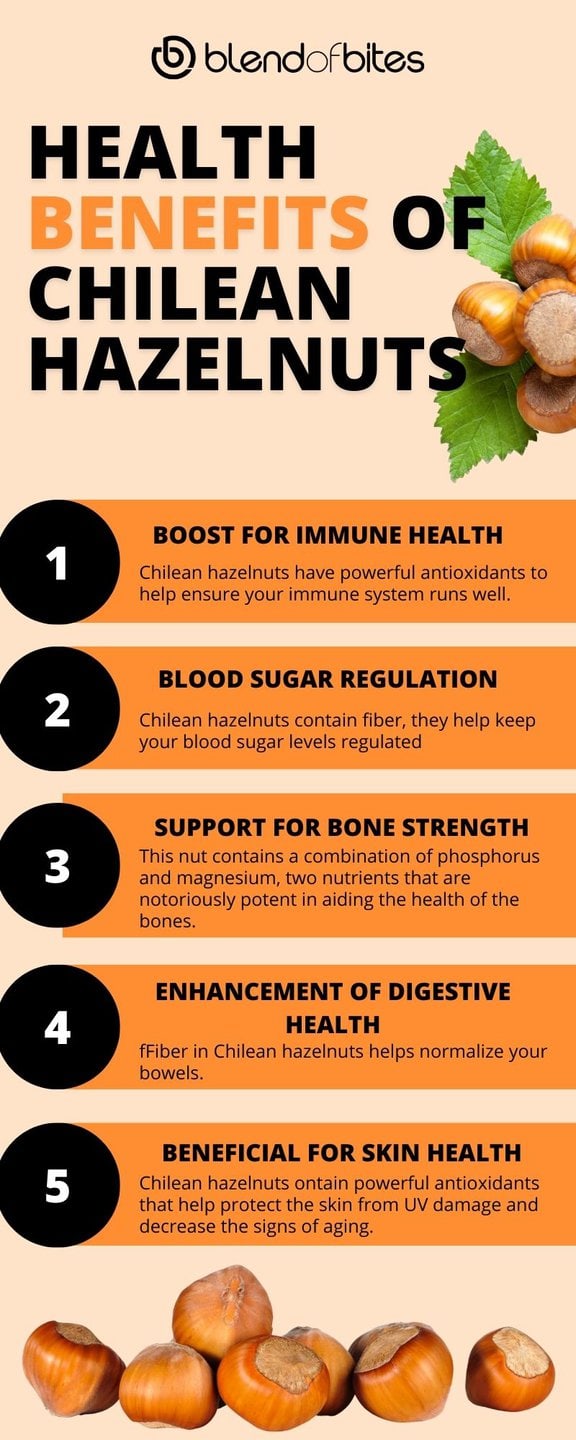 blendofbites

HEALTH BENEFITS OF CHILEAN HAZELNUTS

1
BOOST FOR IMMUNE HEALTH
Chilean hazelnuts have powerful antioxidants to help ensure your immune system runs well.

2
BLOOD SUGAR REGULATION
Chilean hazelnuts contain fiber, they help keep your blood sugar levels regulated

3
SUPPORT FOR BONE STRENGTH
This nut contains a combination of phosphorus and magnesium, two nutrients that are notoriously potent in aiding the health of the bones.

4
ENHANCEMENT OF DIGESTIVE HEALTH
fFiber in Chilean hazelnuts helps normalize your bowels.

5
BENEFICIAL FOR SKIN HEALTH
Chilean hazelnuts ontain powerful antioxidants that help protect the skin from UV damage and decrease the signs of aging.