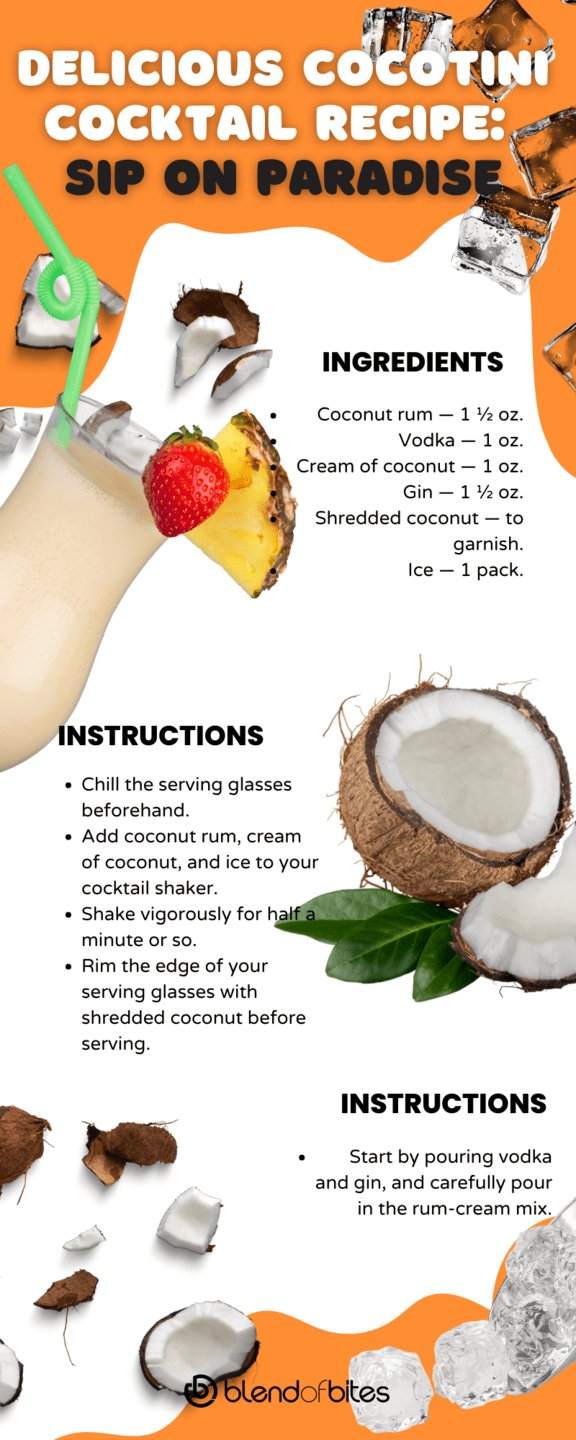 DELICIOUS COCOTINI COCKTAIL RECIPE: SIP ON PARADISE

INGREDIENTS

- Coconut rum — 1 ½ oz.
- Vodka — 1 oz.
- Cream of coconut — 1 oz.
- Gin — 1 ½ oz.
- Shredded coconut — to garnish.
- Ice — 1 pack.

INSTRUCTIONS

- Chill the serving glasses beforehand.
- Add coconut rum, cream of coconut, and ice to your cocktail shaker.
- Shake vigorously for half a minute or so.
- Rim the edge of your serving glasses with shredded coconut before serving.

INSTRUCTIONS

- Start by pouring vodka and gin, and carefully pour in the rum-cream mix.

blendofbites