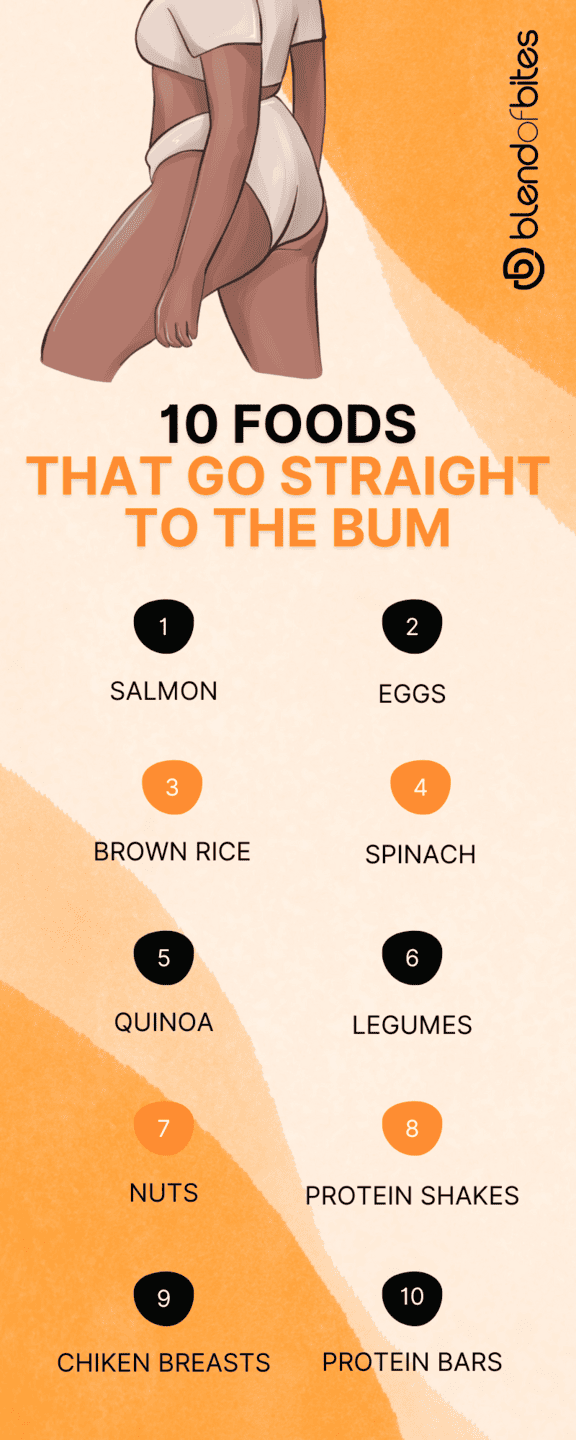 blendofbites

10 FOODS
THAT GO STRAIGHT TO THE BUM

1
SALMON

2
EGGS

3
BROWN RICE

4
SPINACH

5
QUINOA

6
LEGUMES

7
NUTS

8
PROTEIN SHAKES

9
CHIKEN BREASTS

10
PROTEIN BARS