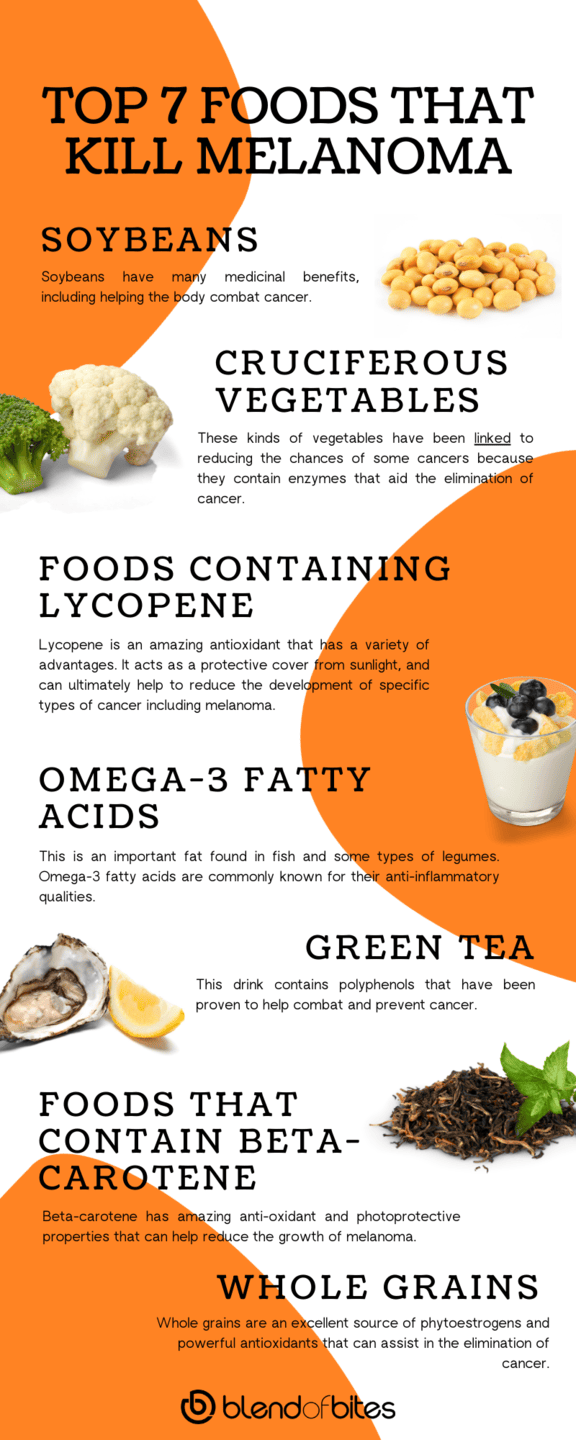 TOP 7 FOODS THAT KILL MELANOMA

SOYBEANS

Soybeans have many medicinal benefits, including helping the body combat cancer.

CRUCIFEROUS VEGETABLES

These kinds of vegetables have been linked to reducing the chances of some cancers because they contain enzymes that aid the elimination of cancer.

FOODS CONTAINING LYCOPENE

Lycopene is an amazing antioxidant that has a variety of advantages. It acts as a protective cover from sunlight, and can ultimately help to reduce the development of specific types of cancer including melanoma.

OMEGA-3 FATTY ACIDS

This is an important fat found in fish and some types of legumes. Omega-3 fatty acids are commonly known for their anti-inflammatory qualities.

GREEN TEA

This drink contains polyphenols that have been proven to help combat and prevent cancer.

FOODS THAT CONTAIN BETA-CAROTENE

Beta-carotene has amazing anti-oxidant and photoprotective properties that can help reduce the growth of melanoma.

WHOLE GRAINS

Whole grains are an excellent source of phytoestrogens and powerful antioxidants that can assist in the elimination of cancer.

blendofbites