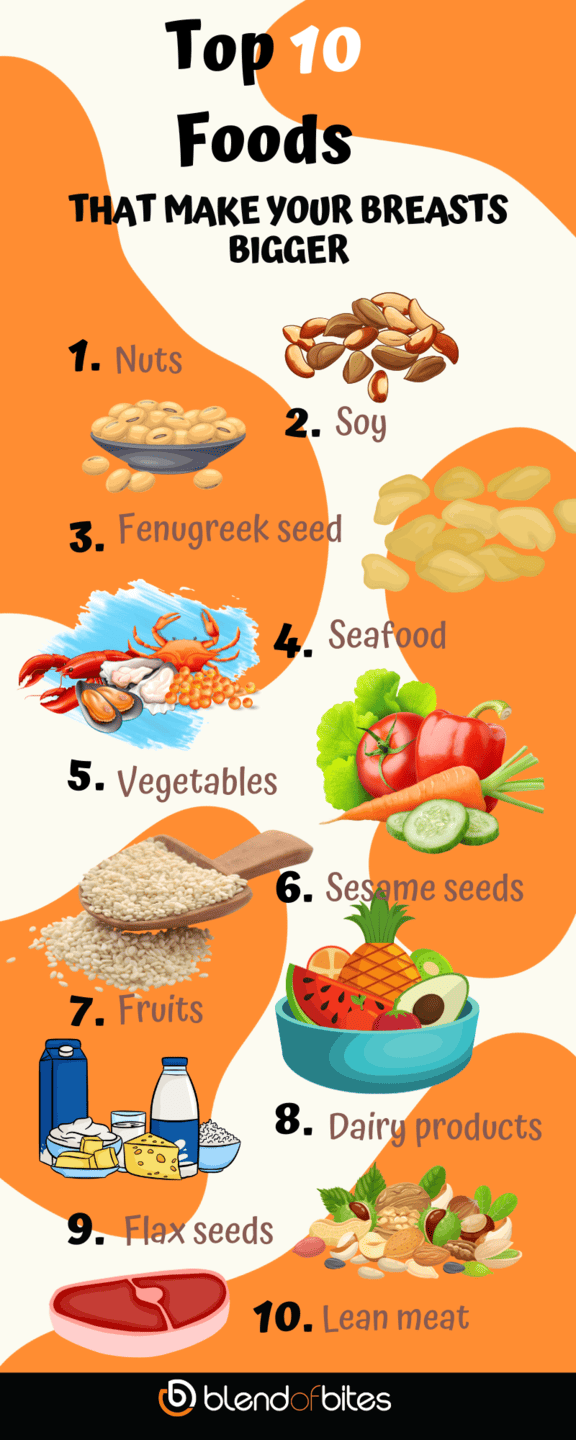 Top 10 Foods

THAT MAKE YOUR BREASTS BIGGER

1. Nuts

2. Soy

3. Fenugreek seed

4. Seafood

5. Vegetables

6. Sesame seeds

7. Fruits

8. Dairy products

9. Flax seeds

10. Lean meat

blendofbites