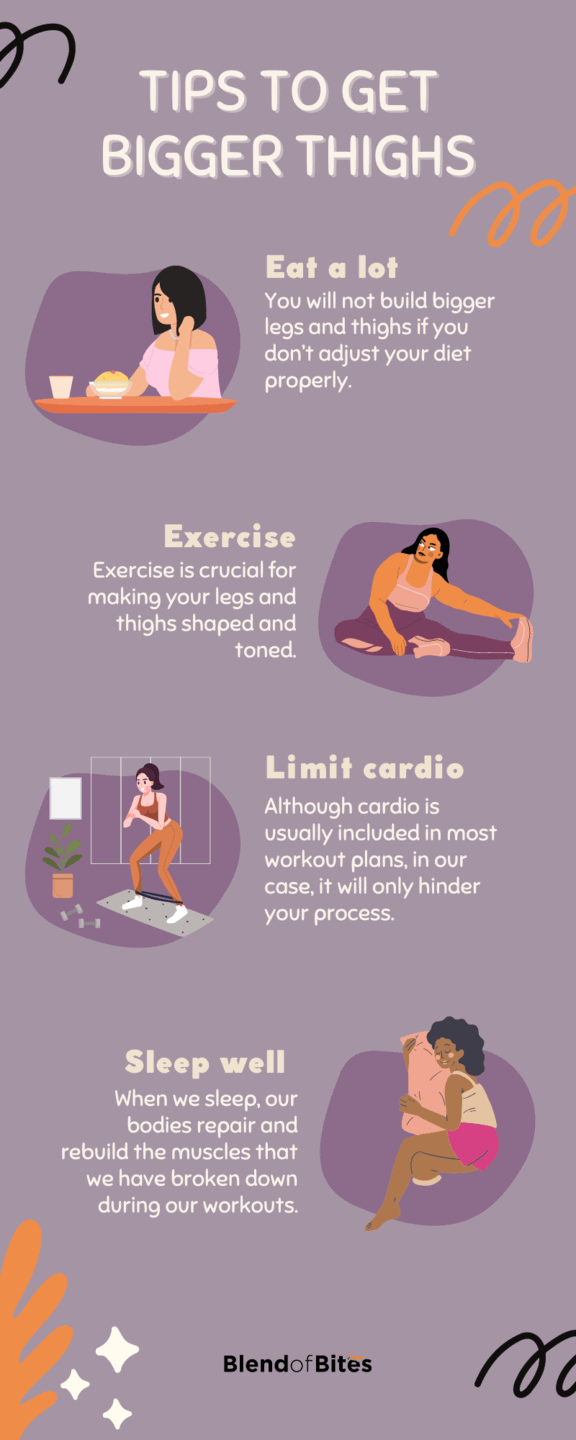 TIPS TO GET BIGGER THIGHS

Eat a lot
You will not build bigger legs and thighs if you don't adjust your diet properly.

Exercise
Exercise is crucial for making your legs and thighs shaped and toned.

Limit cardio
Although cardio is usually included in most workout plans, in our case, it will only hinder your process.

Sleep well
When we sleep, our bodies repair and rebuild the muscles that we have broken down during our workouts.

BlendofBites