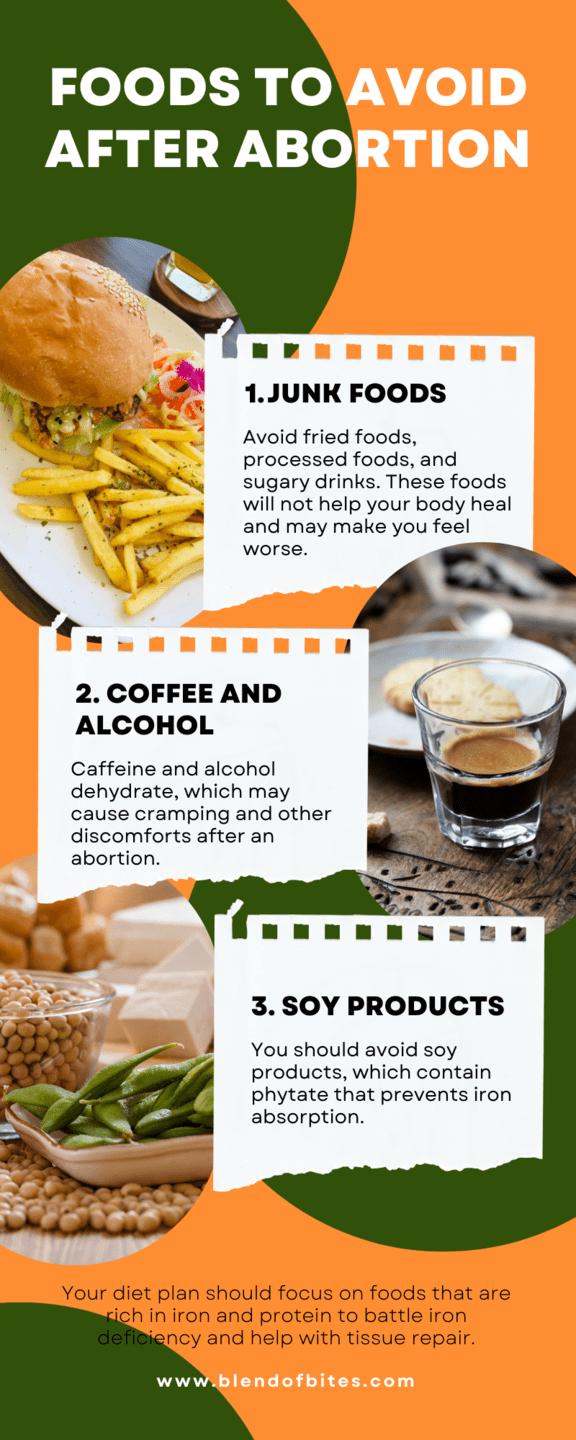 FOODS TO AVOID AFTER ABORTION

1.JUNK FOODS

Avoid fried foods, processed foods, and sugary drinks. These foods will not help your body heal and may make you feel worse.

2. COFFEE AND ALCOHOL

Caffeine and alcohol dehydrate, which may cause cramping and other discomforts after an abortion.

3. SOY PRODUCTS

You should avoid soy products, which contain phytate that prevents iron absorption.

Your diet plan should focus on foods that are rich in iron and protein to battle iron deficiency and help with tissue repair.

www.blendofbites.com