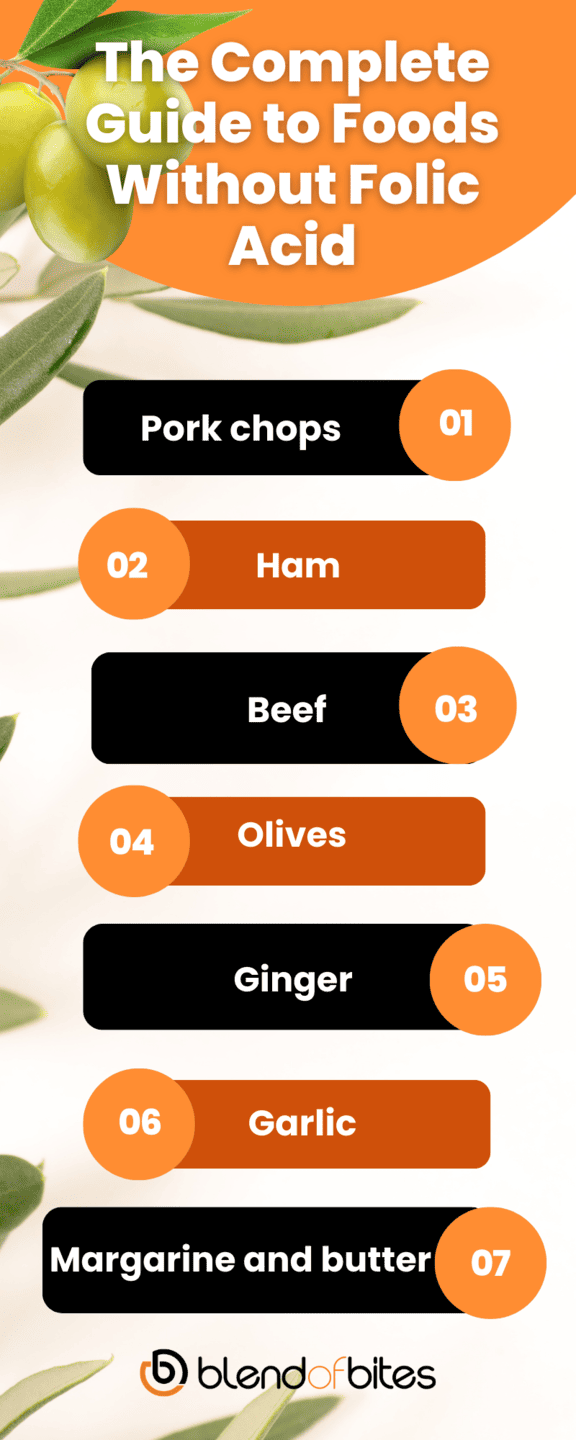 The Complete Guide to Foods Without Folic Acid

Pork chops 01

02 Ham

Beef 03

04 Olives

Ginger 05

06 Garlic

Margarine and butter 07

blendofbites