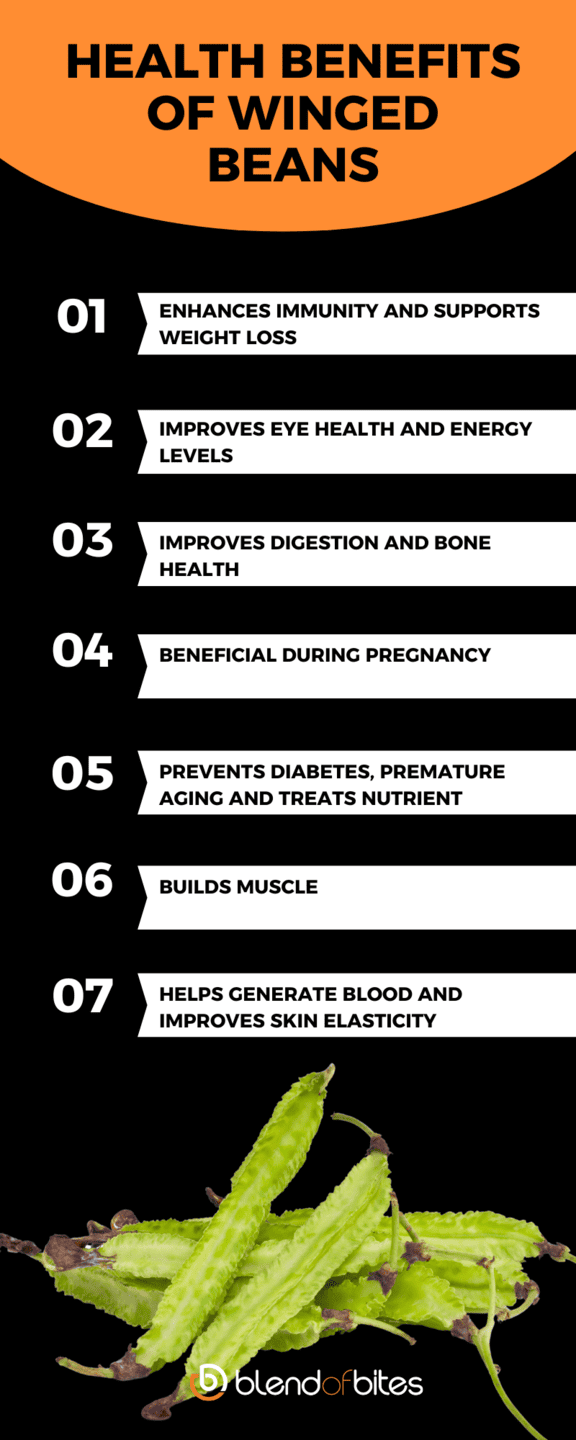 HEALTH BENEFITS OF WINGED BEANS

01 ENHANCES IMMUNITY AND SUPPORTS WEIGHT LOSS

02 IMPROVES EYE HEALTH AND ENERGY LEVELS

03 IMPROVES DIGESTION AND BONE HEALTH

04 BENEFICIAL DURING PREGNANCY

05 PREVENTS DIABETES, PREMATURE AGING AND TREATS NUTRIENT

06 BUILDS MUSCLE

07 HELPS GENERATE BLOOD AND IMPROVES SKIN ELASTICITY

blendofbites