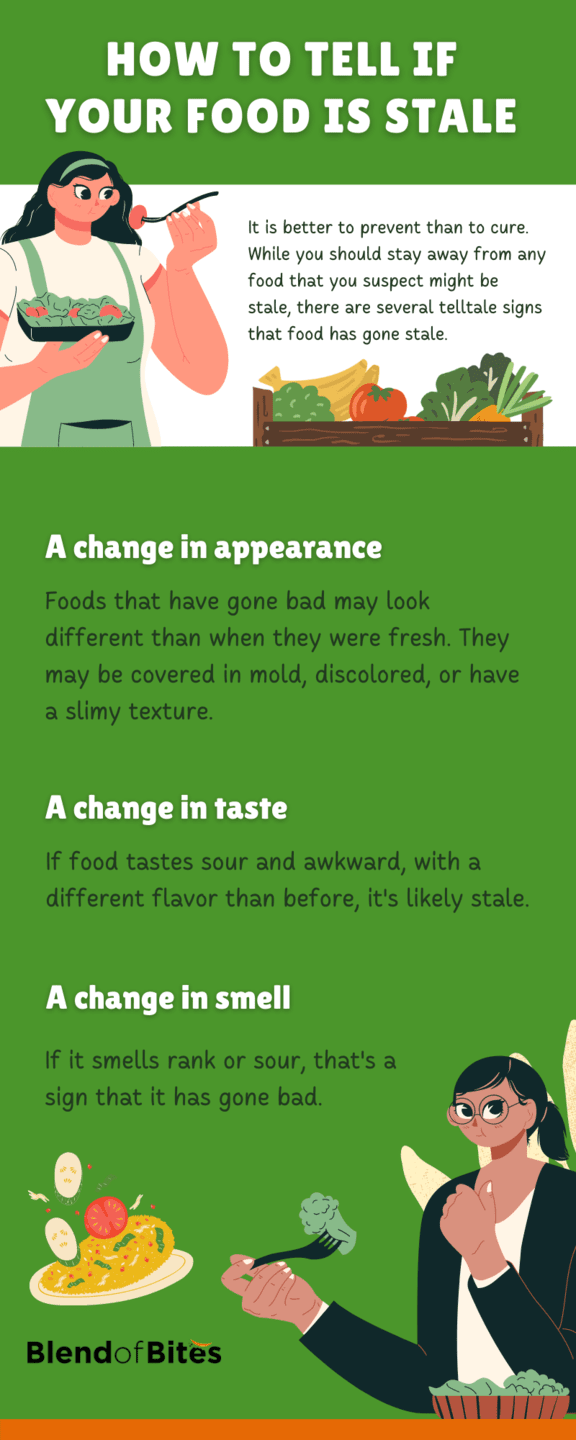 HOW TO TELL IF YOUR FOOD IS STALE

It is better to prevent than to cure. While you should stay away from any food that you suspect might be stale, there are several telltale signs that food has gone stale.

A change in appearance

Foods that have gone bad may look different than when they were fresh. They may be covered in mold, discolored, or have a slimy texture.

A change in taste

If food tastes sour and awkward, with a different flavor than before, it's likely stale.

A change in smell

If it smells rank or sour, that's a sign that it has gone bad.

BlendofBites