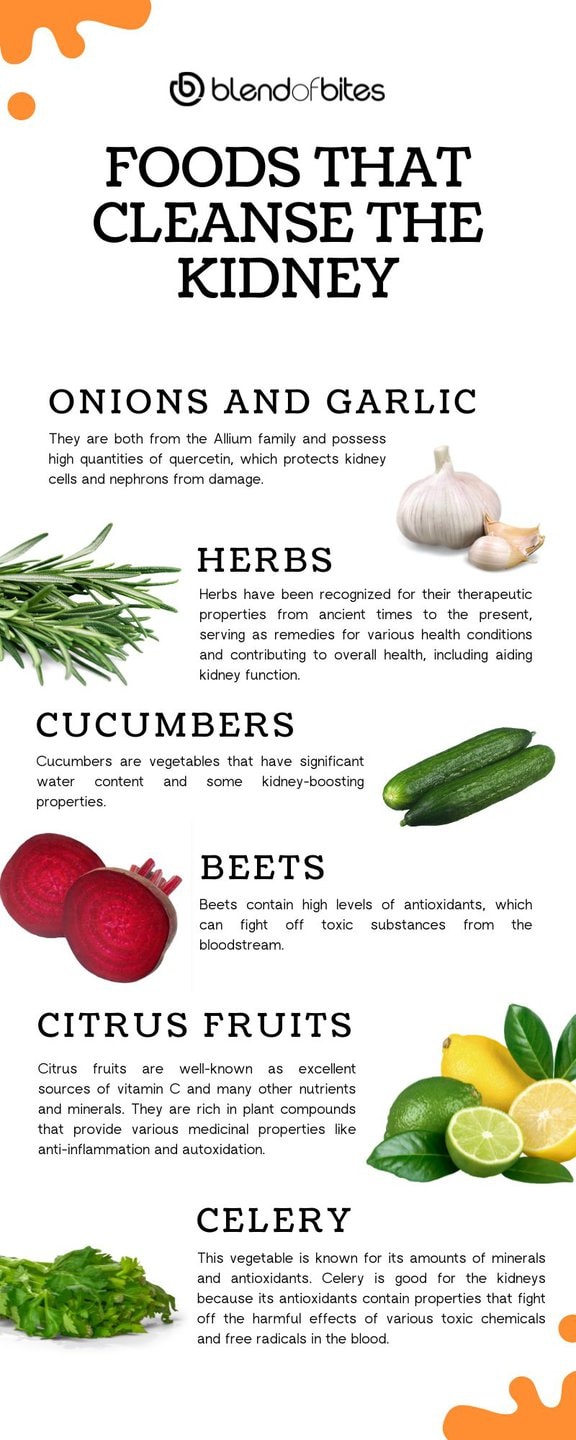 blendofbites

FOODS THAT CLEANSE THE KIDNEY

ONIONS AND GARLIC

They are both from the Allium family and possess high quantities of quercetin, which protects kidney cells and nephrons from damage.

HERBS

Herbs have been recognized for their therapeutic properties from ancient times to the present, serving as remedies for various health conditions and contributing to overall health, including aiding kidney function.

CUCUMBERS

Cucumbers are vegetables that have significant water content and some kidney-boosting properties.

BEETS

Beets contain high levels of antioxidants, which can fight off toxic substances from the bloodstream.

CITRUS FRUITS

Citrus fruits are well-known as excellent sources of vitamin C and many other nutrients and minerals. They are rich in plant compounds that provide various medicinal properties like anti-inflammation and autoxidation.

CELERY

This vegetable is known for its amounts of minerals and antioxidants. Celery is good for the kidneys because its antioxidants contain properties that fight off the harmful effects of various toxic chemicals and free radicals in the blood.