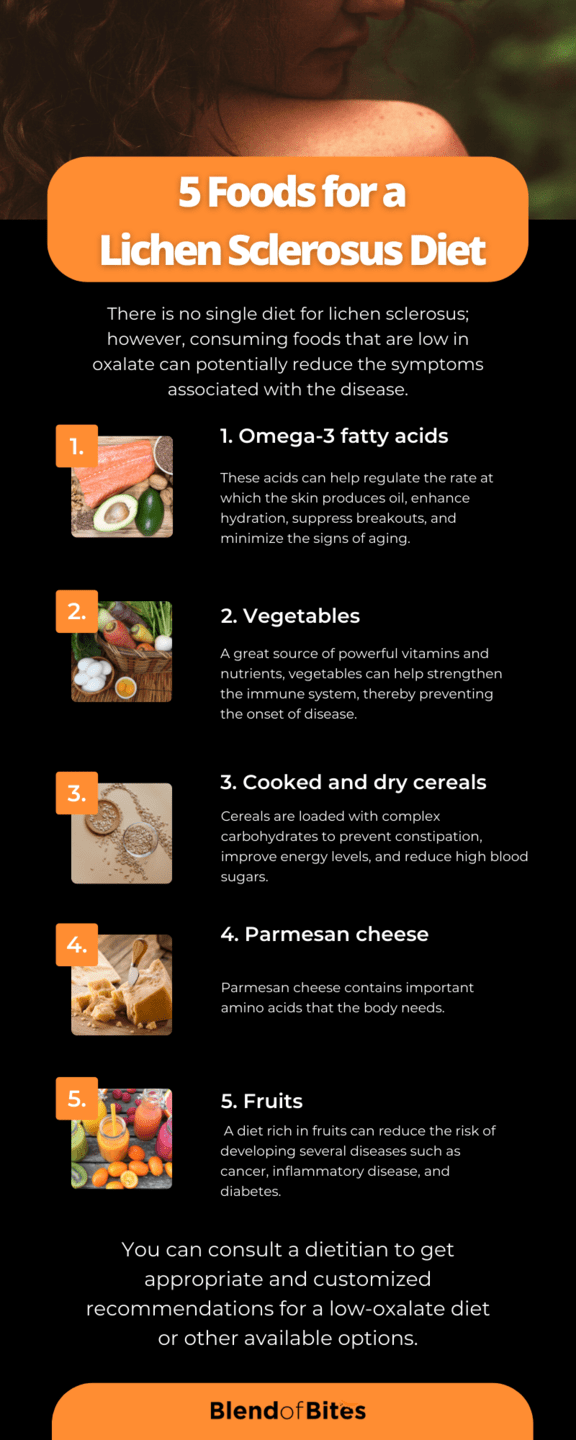 5 Foods for a Lichen Sclerosus Diet

There is no single diet for lichen sclerosus; however, consuming foods that are low in oxalate can potentially reduce the symptoms associated with the disease.

1.

1. Omega-3 fatty acids

These acids can help regulate the rate at which the skin produces oil, enhance hydration, suppress breakouts, and minimize the signs of aging.

2.

2. Vegetables

A great source of powerful vitamins and nutrients, vegetables can help strengthen the immune system, thereby preventing the onset of disease.

3.

3. Cooked and dry cereals

Cereals are loaded with complex carbohydrates to prevent constipation, improve energy levels, and reduce high blood sugars.

4.

4. Parmesan cheese

Parmesan cheese contains important amino acids that the body needs.

5.

5. Fruits

A diet rich in fruits can reduce the risk of developing several diseases such as cancer, inflammatory disease, and diabetes.

You can consult a dietitian to get appropriate and customized recommendations for a low-oxalate diet or other available options.

BlendofBites