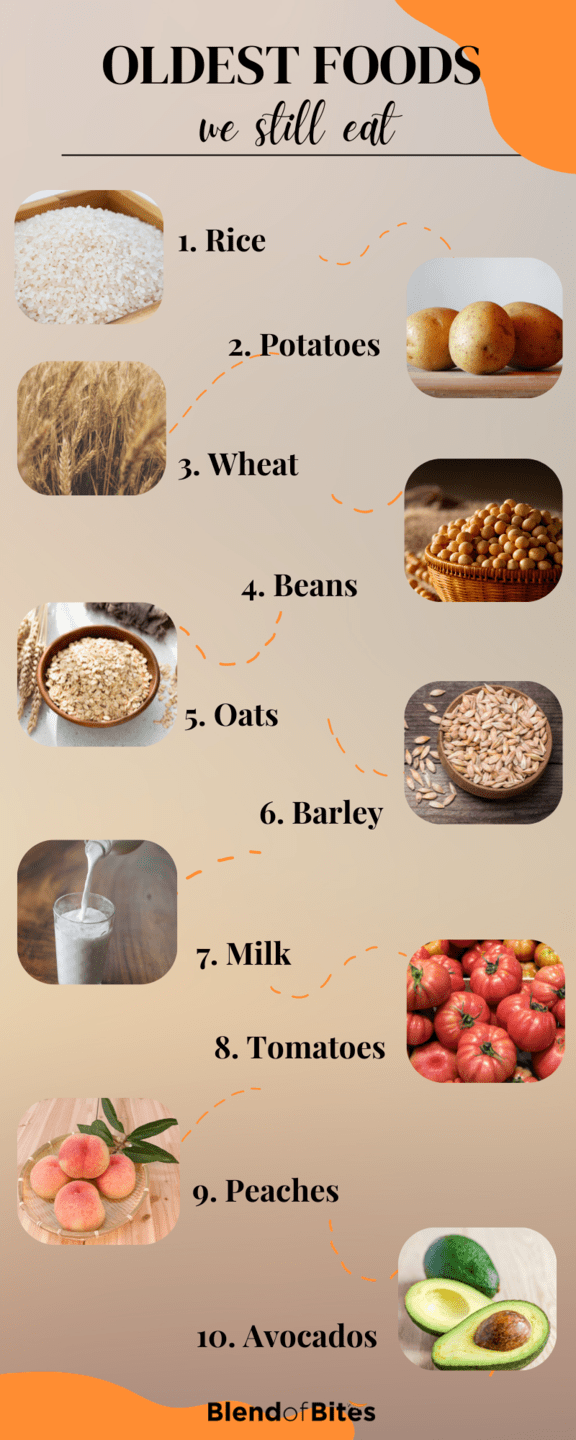 OLDEST FOODS

we still eat

1. Rice

2. Potatoes

3. Wheat

4. Beans

5. Oats

6. Barley

7. Milk

8. Tomatoes

9. Peaches

10. Avocados

BlendofBites