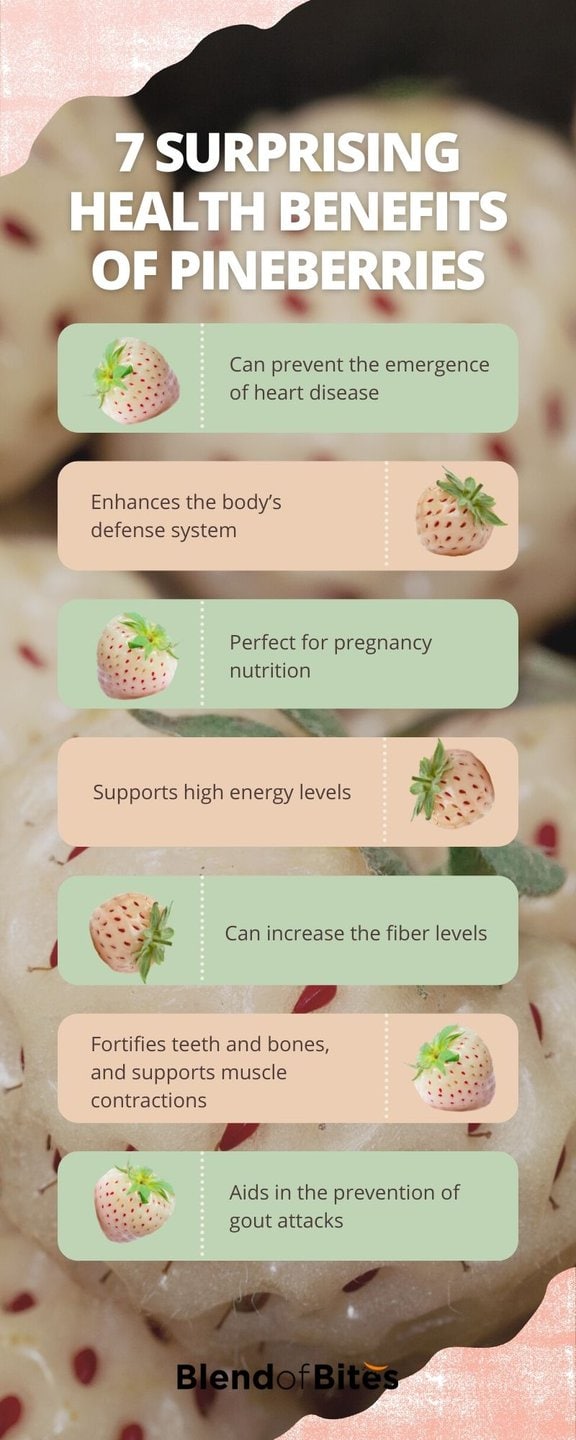 7 SURPRISING HEALTH BENEFITS OF PINEBERRIES

Can prevent the emergence of heart disease

Enhances the body's defense system

Perfect for pregnancy nutrition

Supports high energy levels

Can increase the fiber levels

Fortifies teeth and bones, and supports muscle contractions

Aids in the prevention of gout attacks

BlendofBites