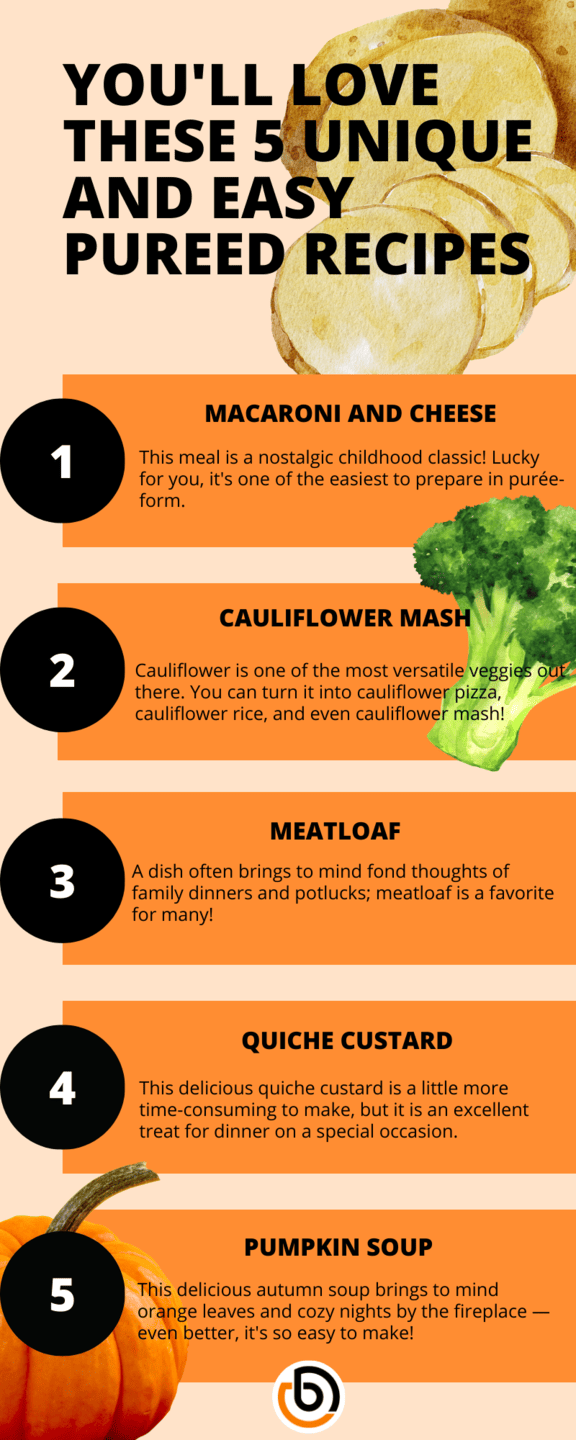 YOU'LL LOVE THESE 5 UNIQUE AND EASY PUREED RECIPES

1

MACARONI AND CHEESE

This meal is a nostalgic childhood classic! Lucky for you, it's one of the easiest to prepare in purée-form.

2

CAULIFLOWER MASH

Cauliflower is one of the most versatile veggies out there. You can turn it into cauliflower pizza, cauliflower rice, and even cauliflower mash!

3

MEATLOAF

A dish often brings to mind fond thoughts of family dinners and potlucks; meatloaf is a favorite for many!

4

QUICHE CUSTARD

This delicious quiche custard is a little more time-consuming to make, but it is an excellent treat for dinner on a special occasion.

5

PUMPKIN SOUP

This delicious autumn soup brings to mind orange leaves and cozy nights by the fireplace — even better, it's so easy to make!