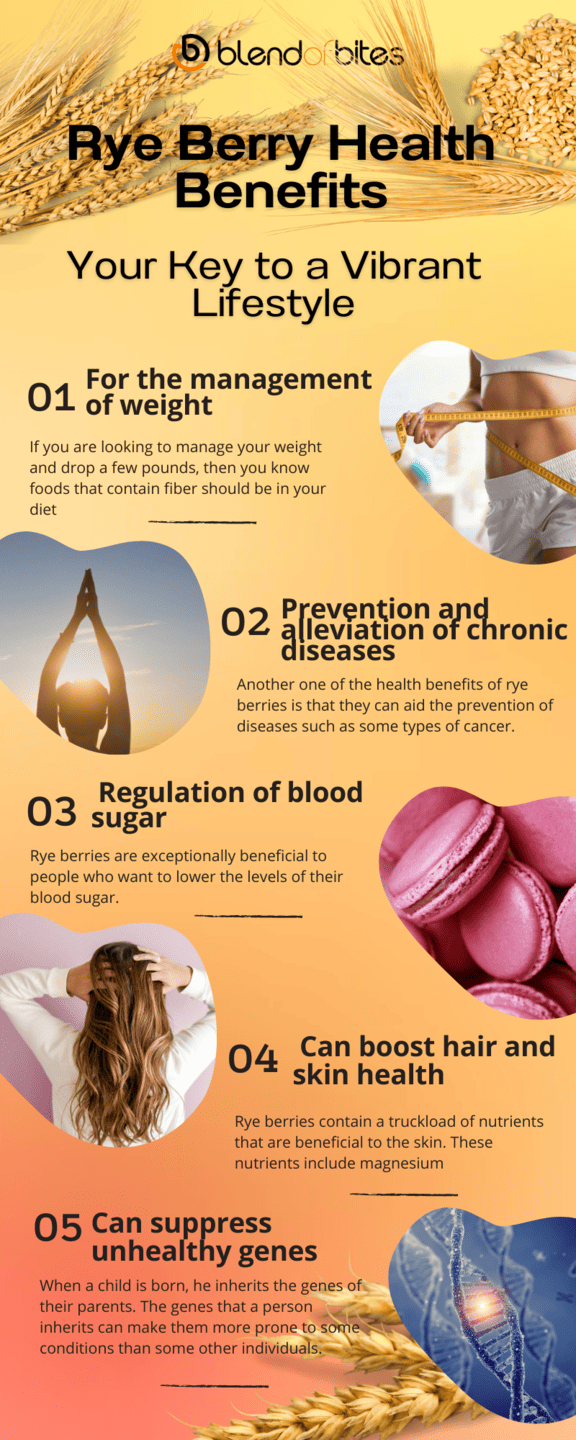 blendofbites

Rye Berry Health Benefits

Your Key to a Vibrant Lifestyle

01 For the management of weight

If you are looking to manage your weight and drop a few pounds, then you know foods that contain fiber should be in your diet

02 Prevention and alleviation of chronic diseases

Another one of the health benefits of rye berries is that they can aid the prevention of diseases such as some types of cancer.

03 Regulation of blood sugar

Rye berries are exceptionally beneficial to people who want to lower the levels of their blood sugar.

04 Can boost hair and skin health

Rye berries contain a truckload of nutrients that are beneficial to the skin. These nutrients include magnesium

05 Can suppress unhealthy genes

When a child is born, he inherits the genes of their parents. The genes that a person inherits can make them more prone to some conditions than some other individuals.