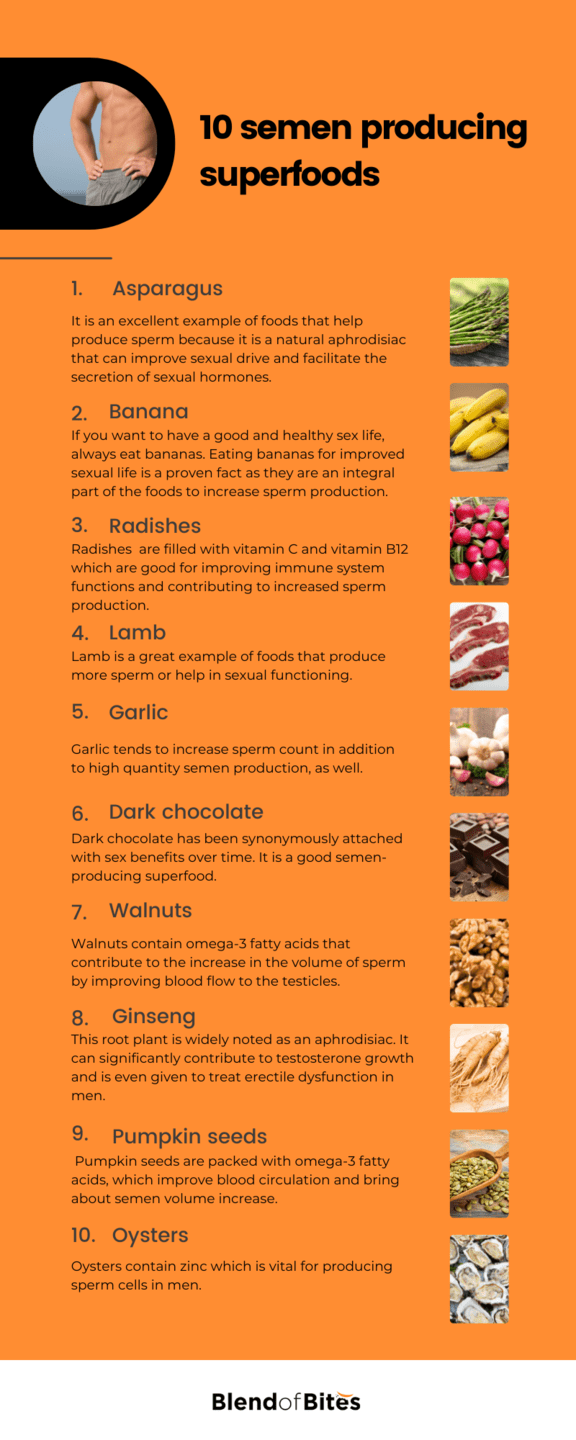 10 semen producing superfoods

1. Asparagus

It is an excellent example of foods that help produce sperm because it is a natural aphrodisiac that can improve sexual drive and facilitate the secretion of sexual hormones.

2. Banana

If you want to have a good and healthy sex life, always eat bananas. Eating bananas for improved sexual life is a proven fact as they are an integral part of the foods to increase sperm production.

3. Radishes

Radishes are filled with vitamin C and vitamin B12 which are good for improving immune system functions and contributing to increased sperm production.

4. Lamb

Lamb is a great example of foods that produce more sperm or help in sexual functioning.

5. Garlic

Garlic tends to increase sperm count in addition to high quantity semen production, as well.

6. Dark chocolate

Dark chocolate has been synonymously attached with sex benefits over time. It is a good semen-producing superfood.

7. Walnuts

Walnuts contain omega-3 fatty acids that contribute to the increase in the volume of sperm by improving blood flow to the testicles.

8. Ginseng

This root plant is widely noted as an aphrodisiac. It can significantly contribute to testosterone growth and is even given to treat erectile dysfunction in men.

9. Pumpkin seeds

Pumpkin seeds are packed with omega-3 fatty acids, which improve blood circulation and bring about semen volume increase.

10. Oysters

Oysters contain zinc which is vital for producing sperm cells in men.

BlendofBites