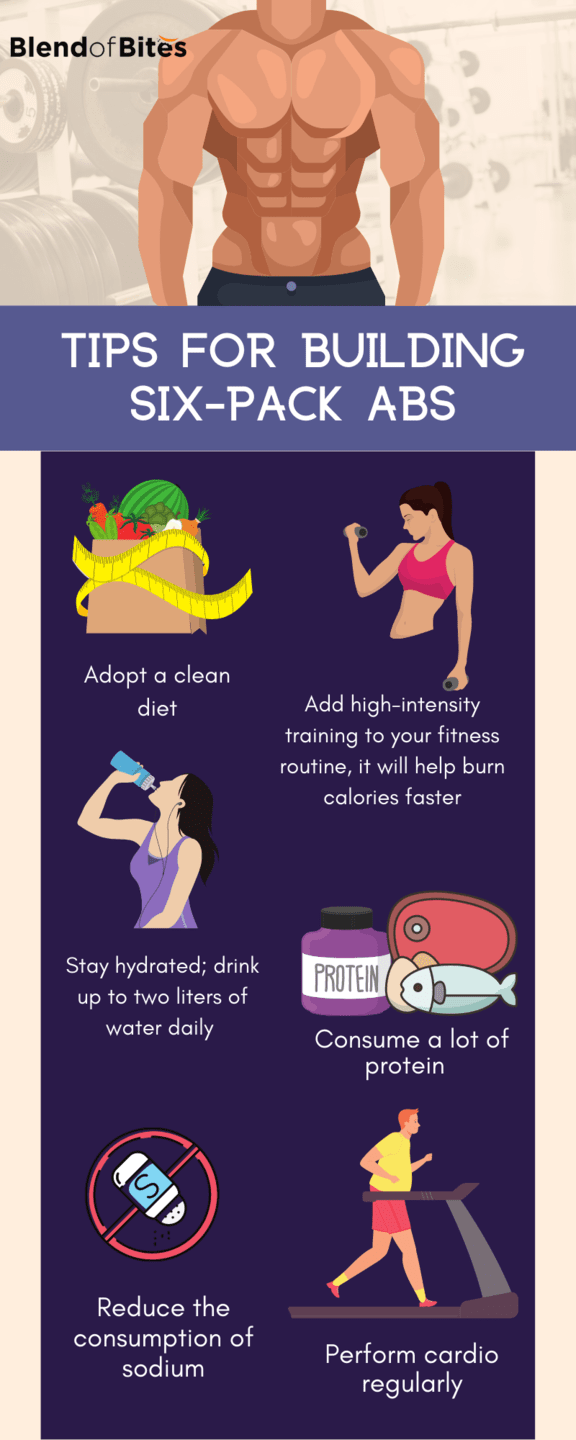 BlendofBites

TIPS FOR BUILDING SIX-PACK ABS

Adopt a clean diet

Add high-intensity training to your fitness routine, it will help burn calories faster

Stay hydrated; drink up to two liters of water daily

PROTEIN

Consume a lot of protein

S

Reduce the consumption of sodium

Perform cardio regularly