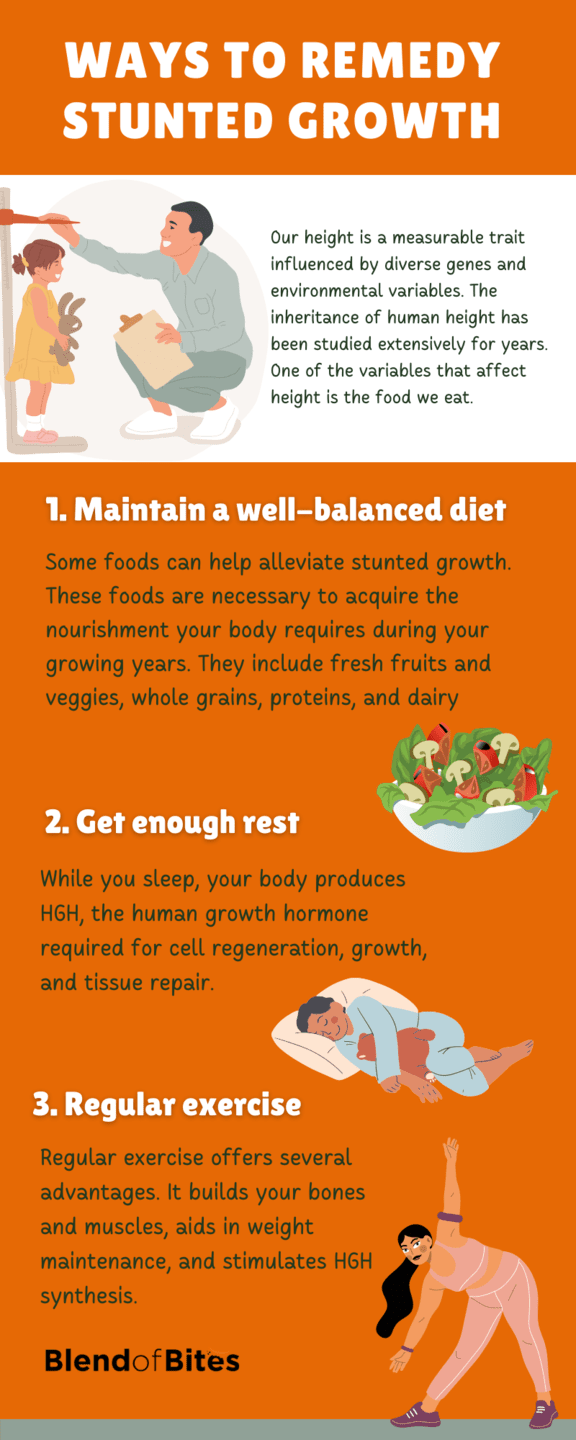 WAYS TO REMEDY STUNTED GROWTH

Our height is a measurable trait influenced by diverse genes and environmental variables. The inheritance of human height has been studied extensively for years. One of the variables that affect height is the food we eat.

1. Maintain a well-balanced diet

Some foods can help alleviate stunted growth. These foods are necessary to acquire the nourishment your body requires during your growing years. They include fresh fruits and veggies, whole grains, proteins, and dairy

2. Get enough rest

While you sleep, your body produces HGH, the human growth hormone required for cell regeneration, growth, and tissue repair.

3. Regular exercise

Regular exercise offers several advantages. It builds your bones and muscles, aids in weight maintenance, and stimulates HGH synthesis.

BlendofBites