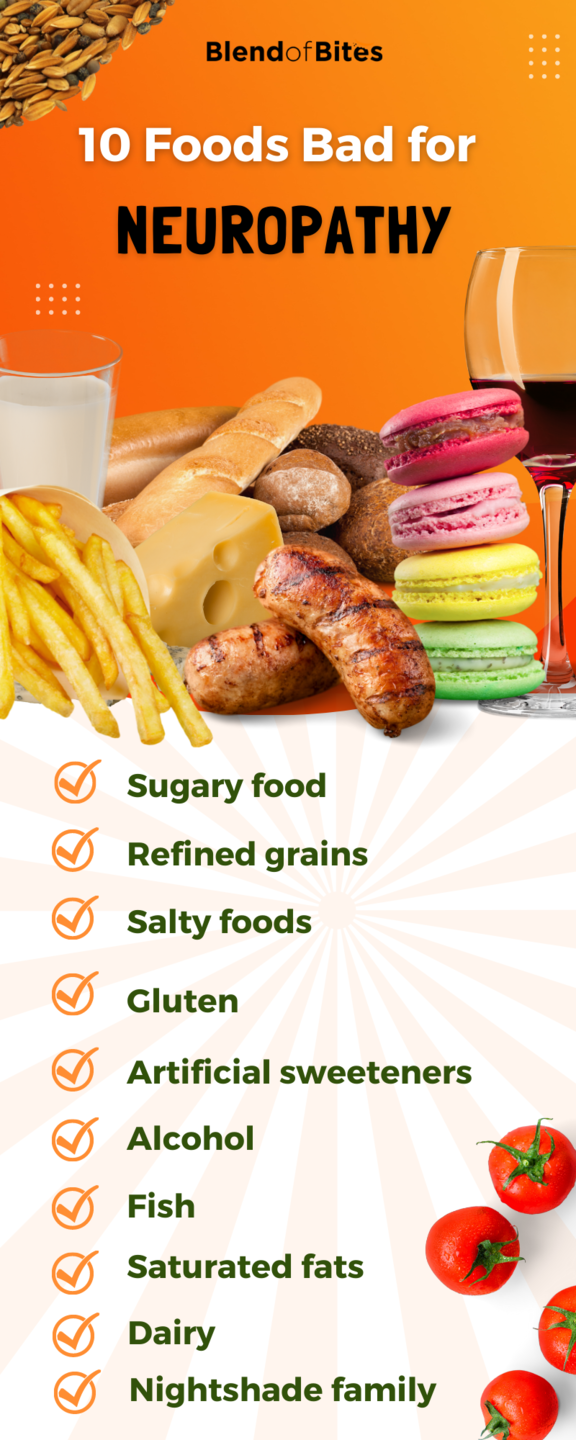 BlendofBites

10 Foods Bad for

NEUROPATHY

Sugary food

Refined grains

Salty foods

Gluten

Artificial sweeteners

Alcohol

Fish

Saturated fats

Dairy

Nightshade family