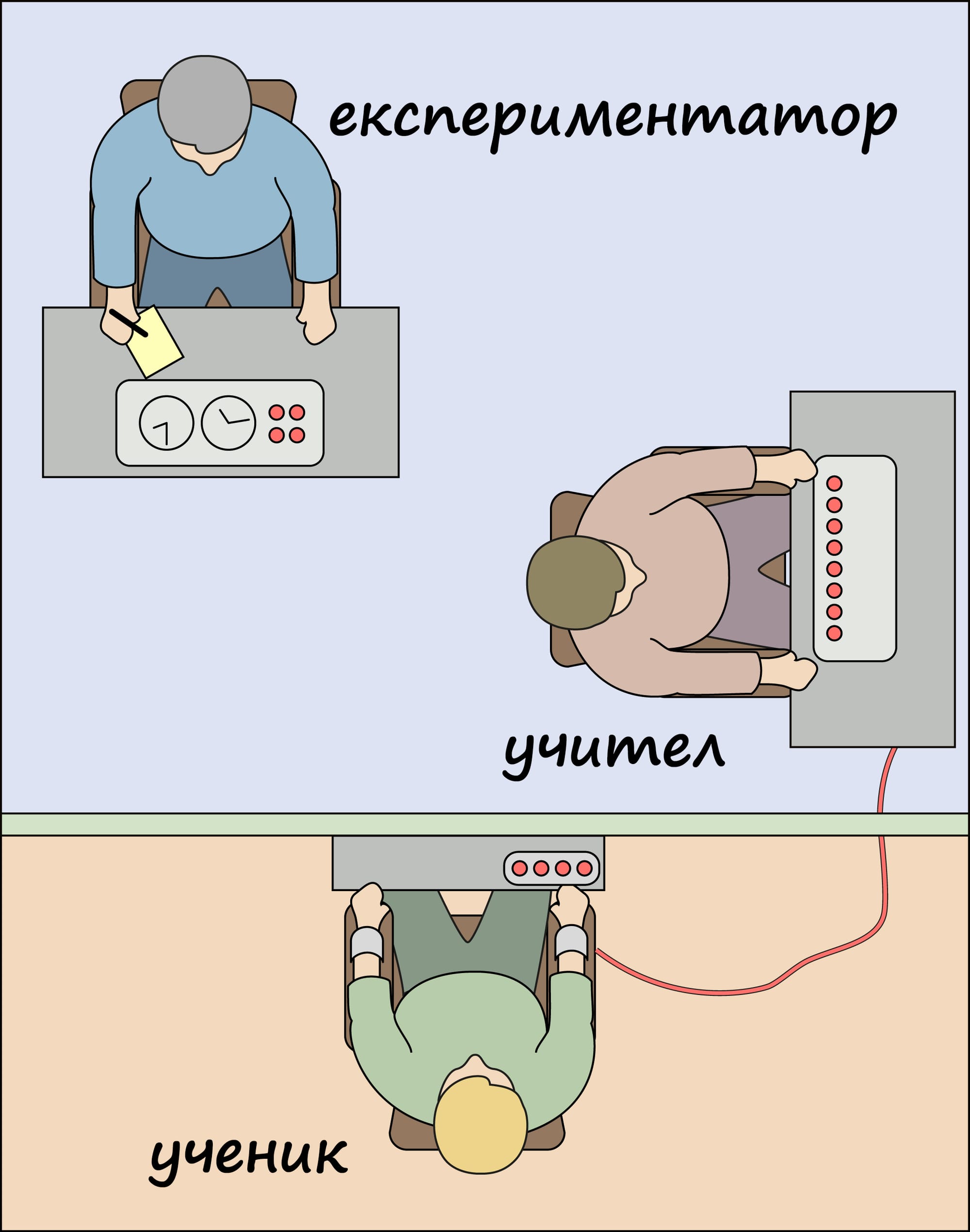 експериментатор

учител

ученик