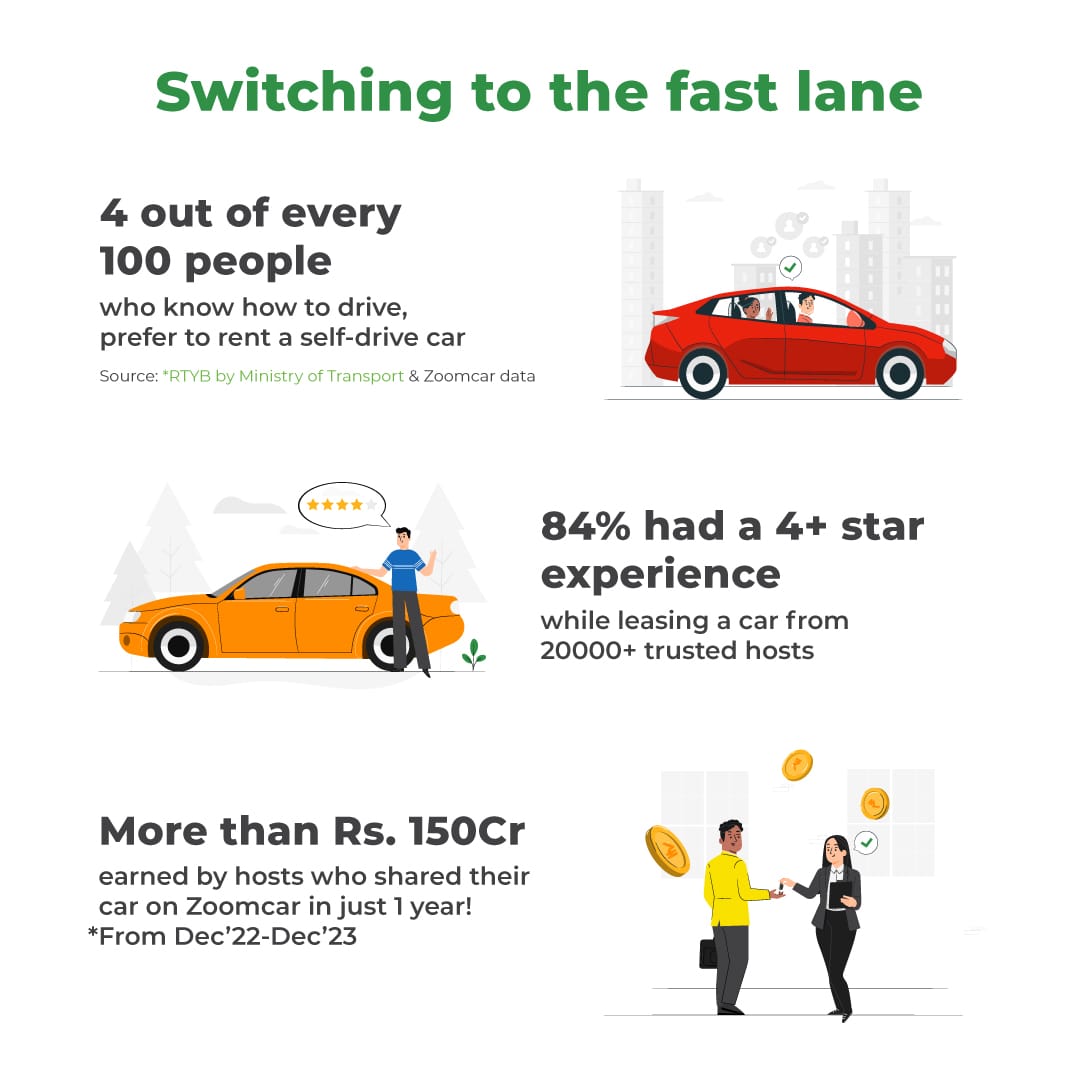 Switching to the fast lane

4 out of every 100 people

who know how to drive, prefer to rent a self-drive car

Source: *RTYB by Ministry of Transport & Zoomcar data

84% had a 4+ star experience

while leasing a car from 20000+ trusted hosts

More than Rs. 150Cr

earned by hosts who shared their car on Zoomcar in just 1 year!

*From Dec'22-Dec'23