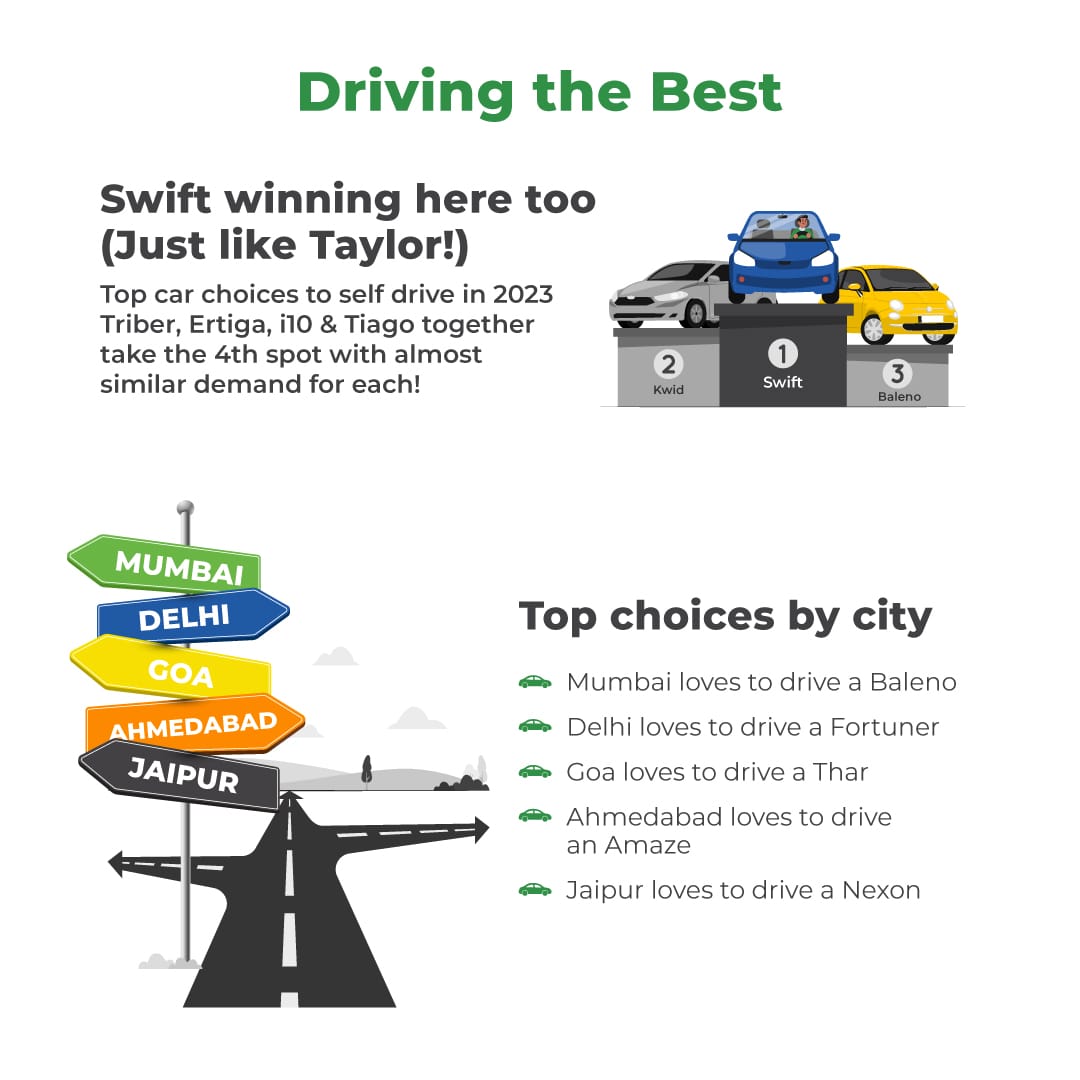 Driving the Best

Swift winning here too (Just like Taylor!)

Top car choices to self drive in 2023 Triber, Ertiga, i10 & Tiago together take the 4th spot with almost similar demand for each!

2 Kwid
1 Swift
3 Baleno

MUMBAI
DELHI
GOA
AHMEDABAD
JAIPUR

Top choices by city

Mumbai loves to drive a Baleno

Delhi loves to drive a Fortuner

Goa loves to drive a Thar

Ahmedabad loves to drive an Amaze

Jaipur loves to drive a Nexon