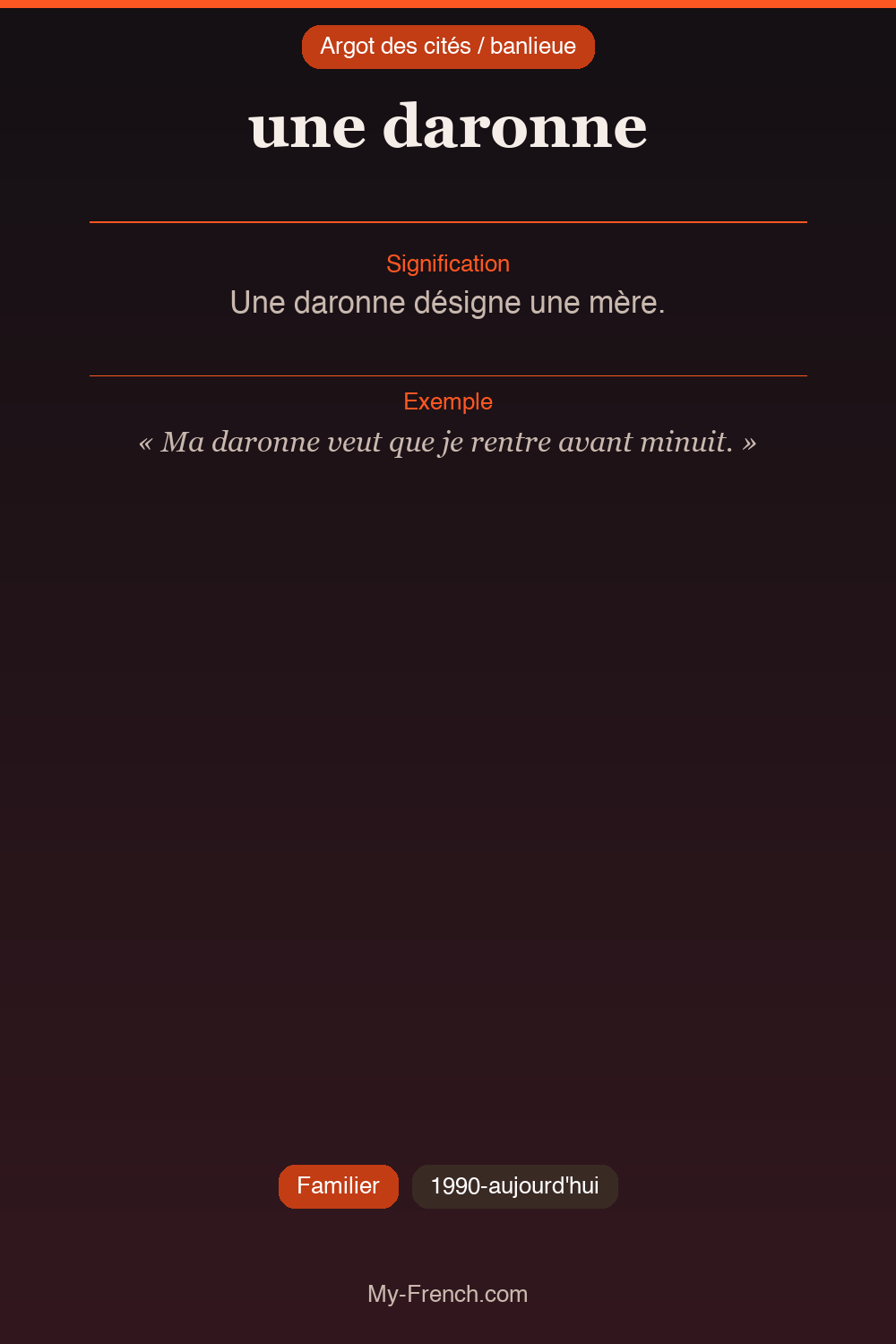 Argot des cités / banlieue

une daronne

Signification

Une daronne désigne une mère.

Exemple

« Ma daronne veut que je rentre avant minuit. »

Familier

1990-aujourd'hui

My-French.com