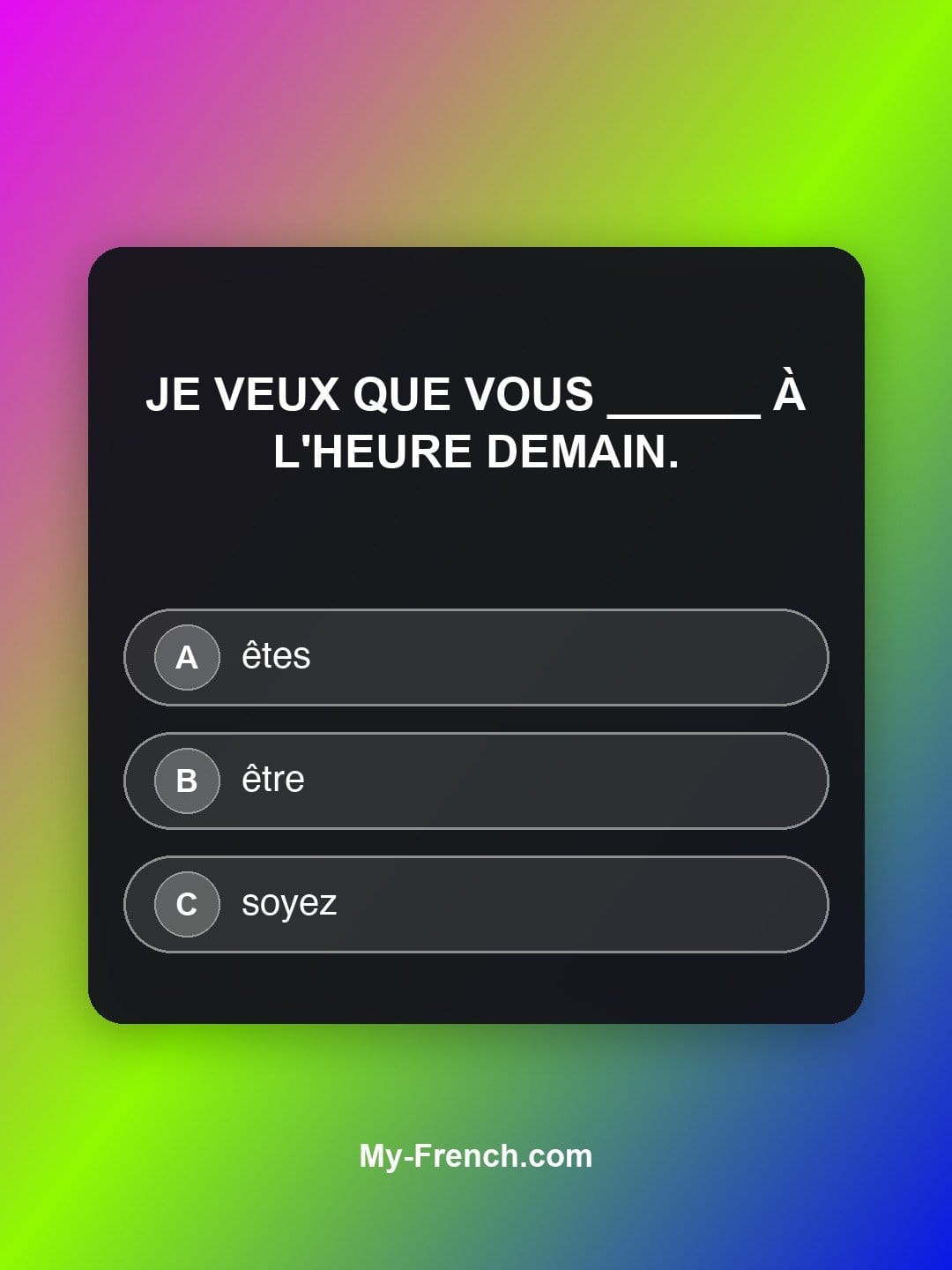 JE VEUX QUE VOUS ______ À L'HEURE DEMAIN.

A êtes

B être

C soyez

My-French.com