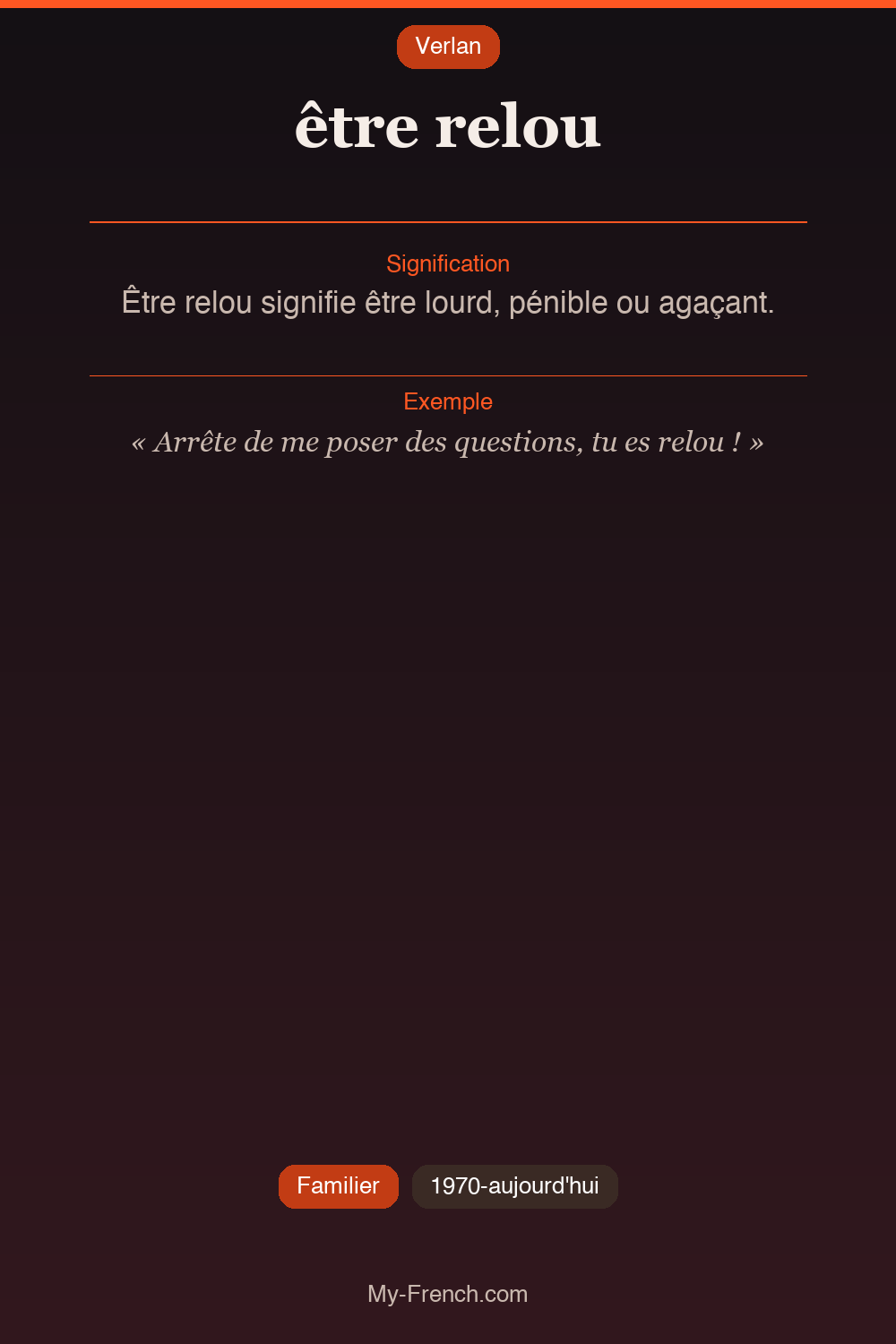 Verlan

être relou

Signification

Être relou signifie être lourd, pénible ou agaçant.

Exemple

« Arrête de me poser des questions, tu es relou ! »

Familier

1970-aujourd'hui

My-French.com