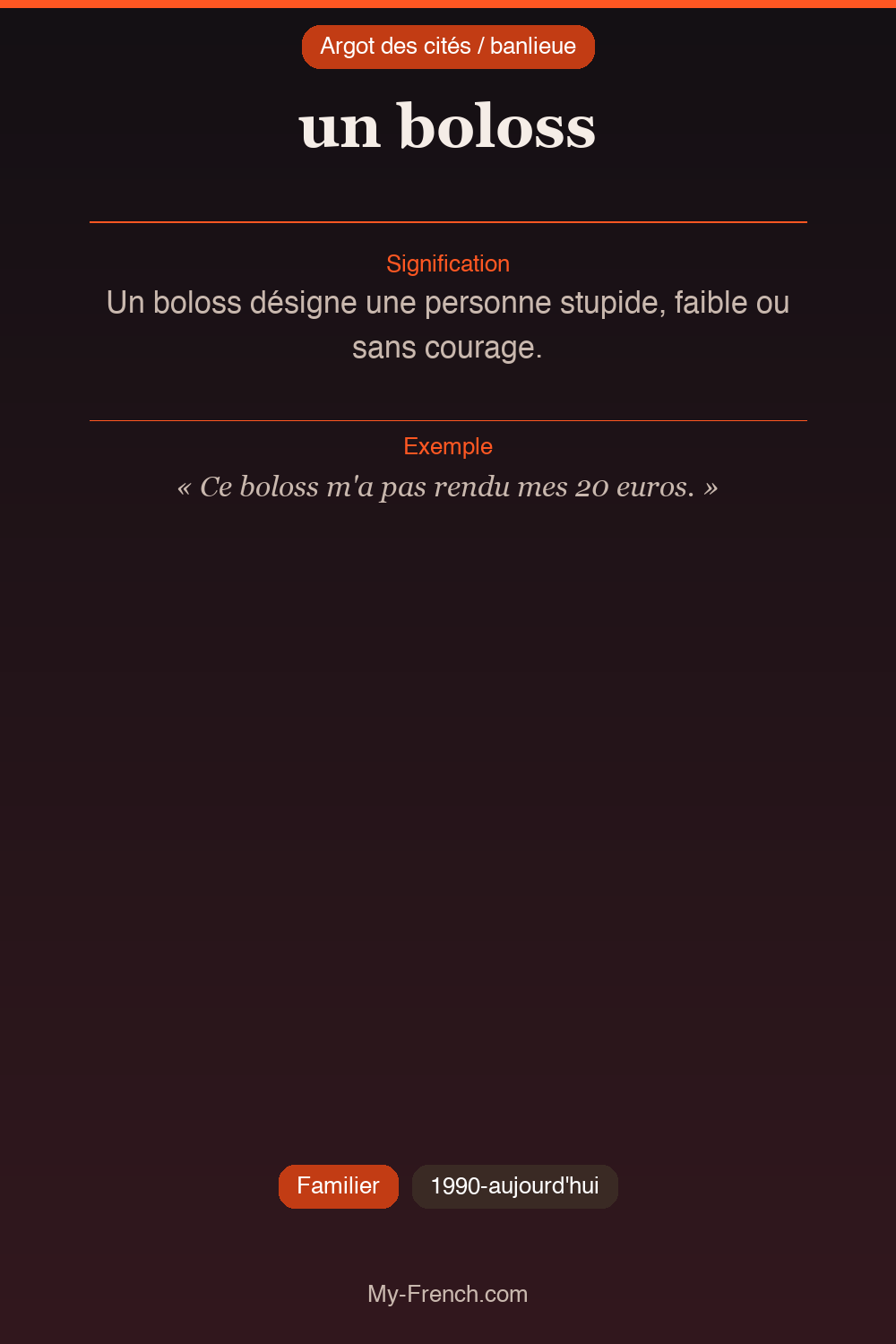 Argot des cités / banlieue

un boloss

Signification

Un boloss désigne une personne stupide, faible ou sans courage.

Exemple

« Ce boloss m'a pas rendu mes 20 euros. »

Familier 1990-aujourd'hui

My-French.com