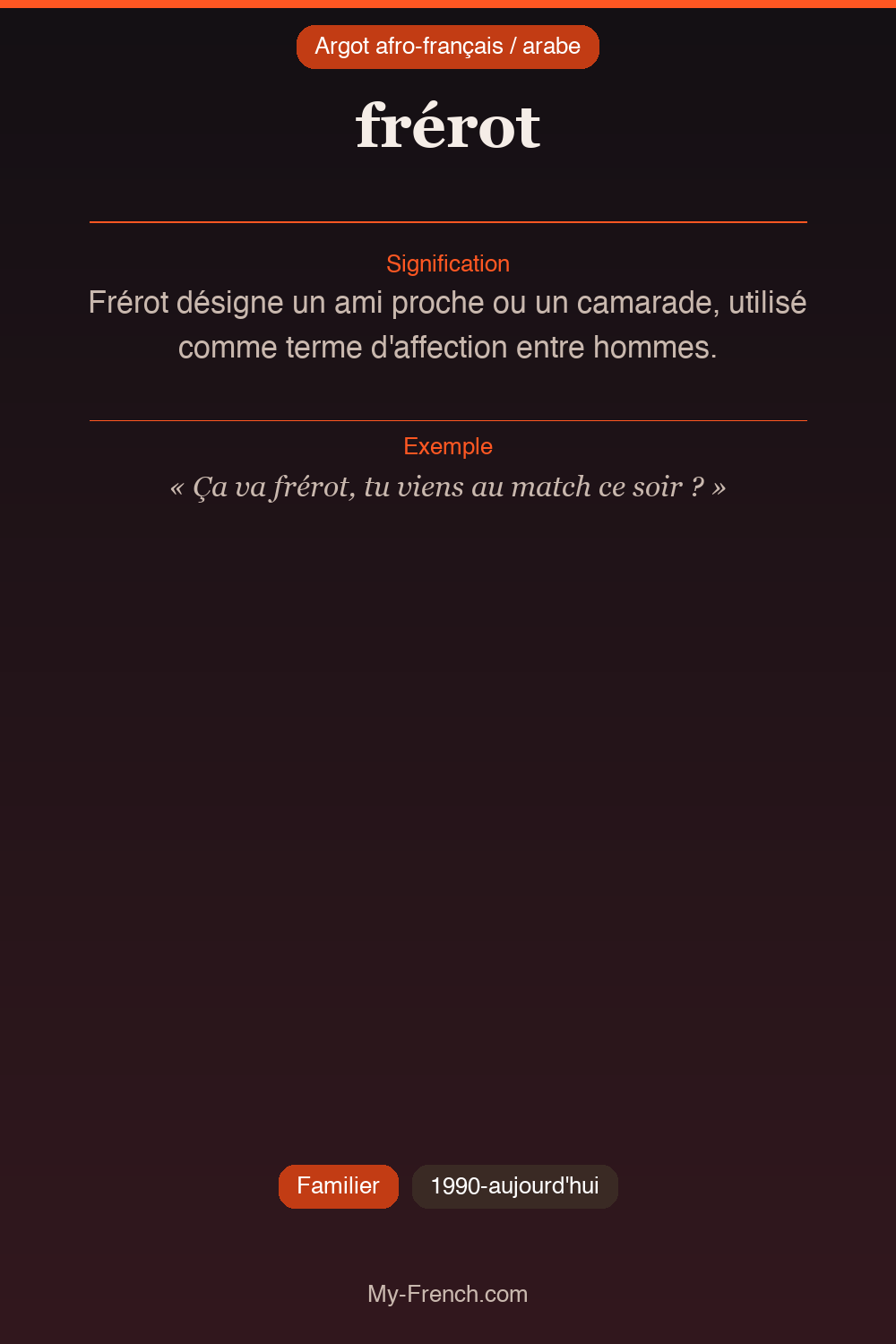 Argot afro-français / arabe

frérot

Signification

Frérot désigne un ami proche ou un camarade, utilisé comme terme d'affection entre hommes.

Exemple

« Ça va frérot, tu viens au match ce soir ? »

Familier

1990-aujourd'hui

My-French.com