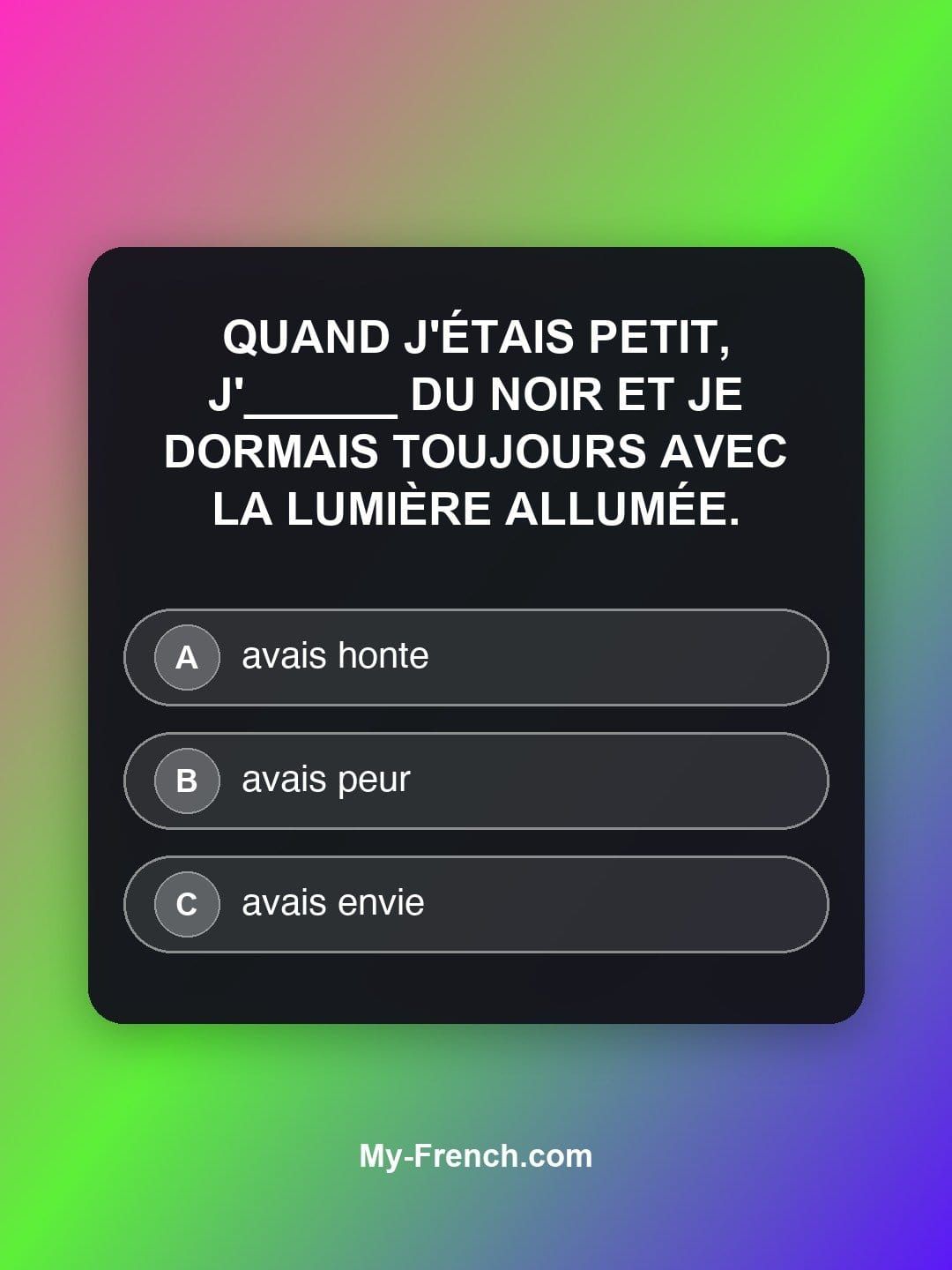 QUAND J'ÉTAIS PETIT, J'______ DU NOIR ET JE DORMAIS TOUJOURS AVEC LA LUMIÈRE ALLUMÉE.

A avais honte

B avais peur

C avais envie

My-French.com