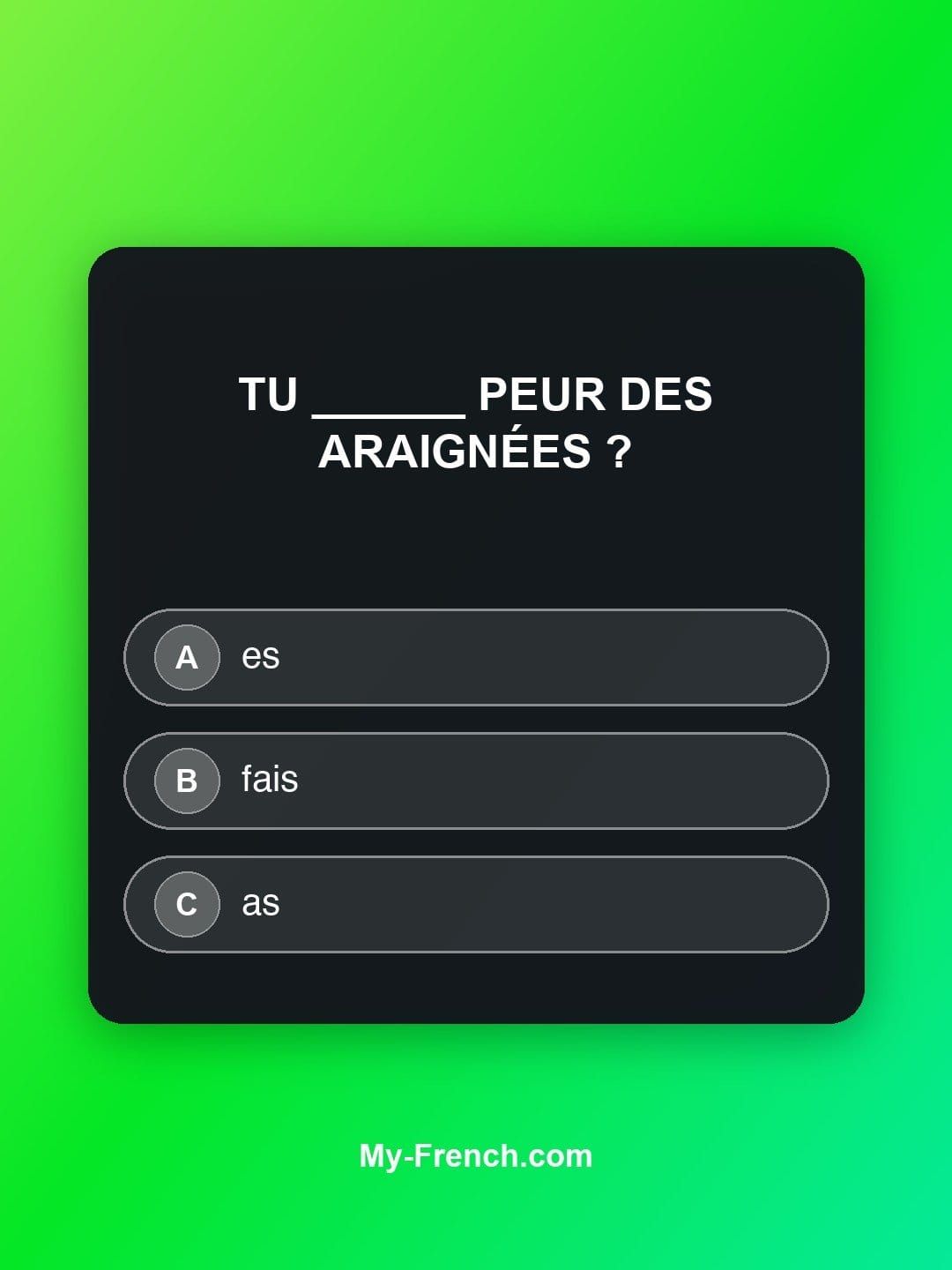 TU ______ PEUR DES ARAIGNÉES ?

A es

B fais

C as

My-French.com