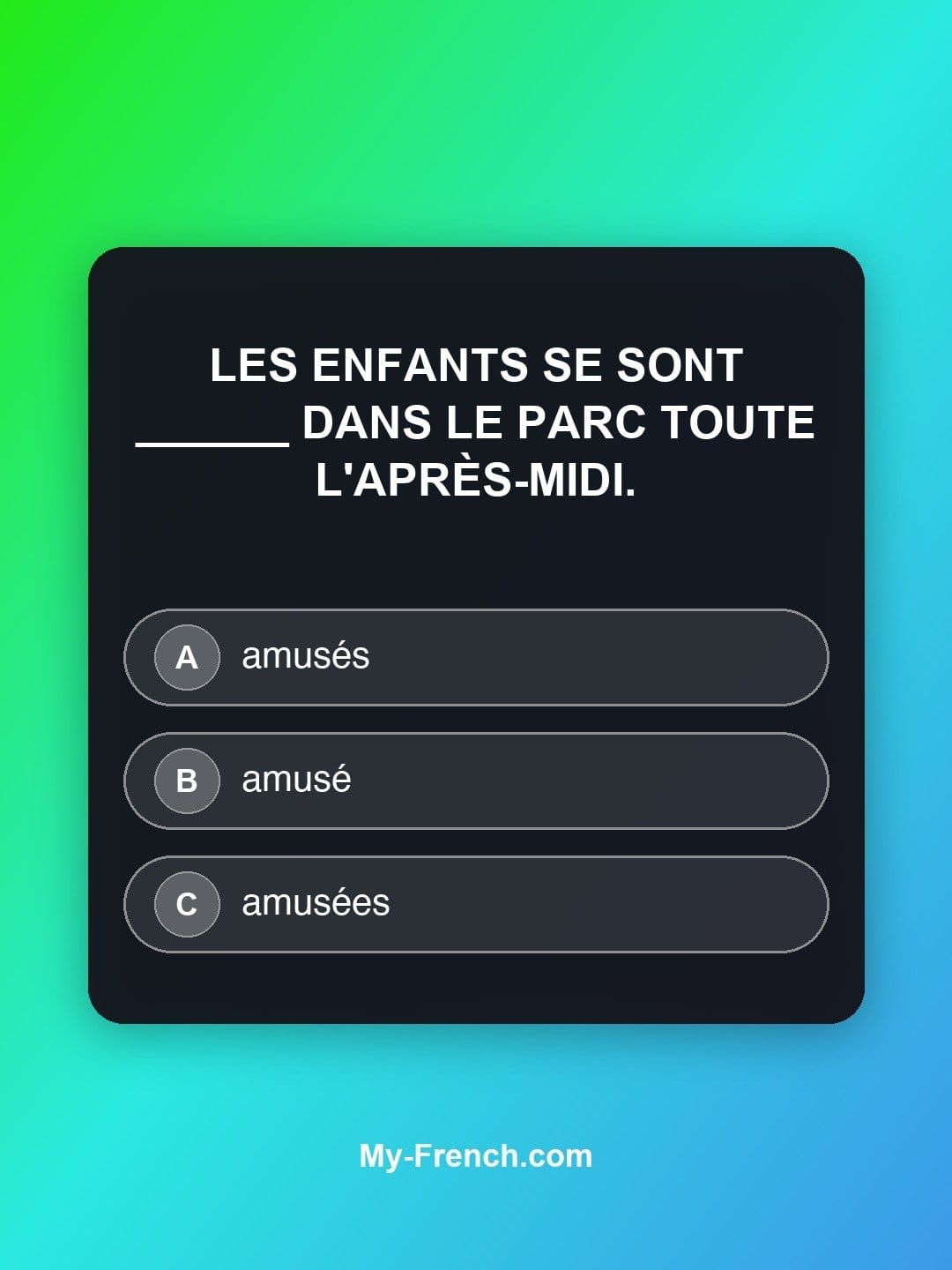 LES ENFANTS SE SONT ______ DANS LE PARC TOUTE L'APRÈS-MIDI.

A amusés

B amusé

C amusées

My-French.com