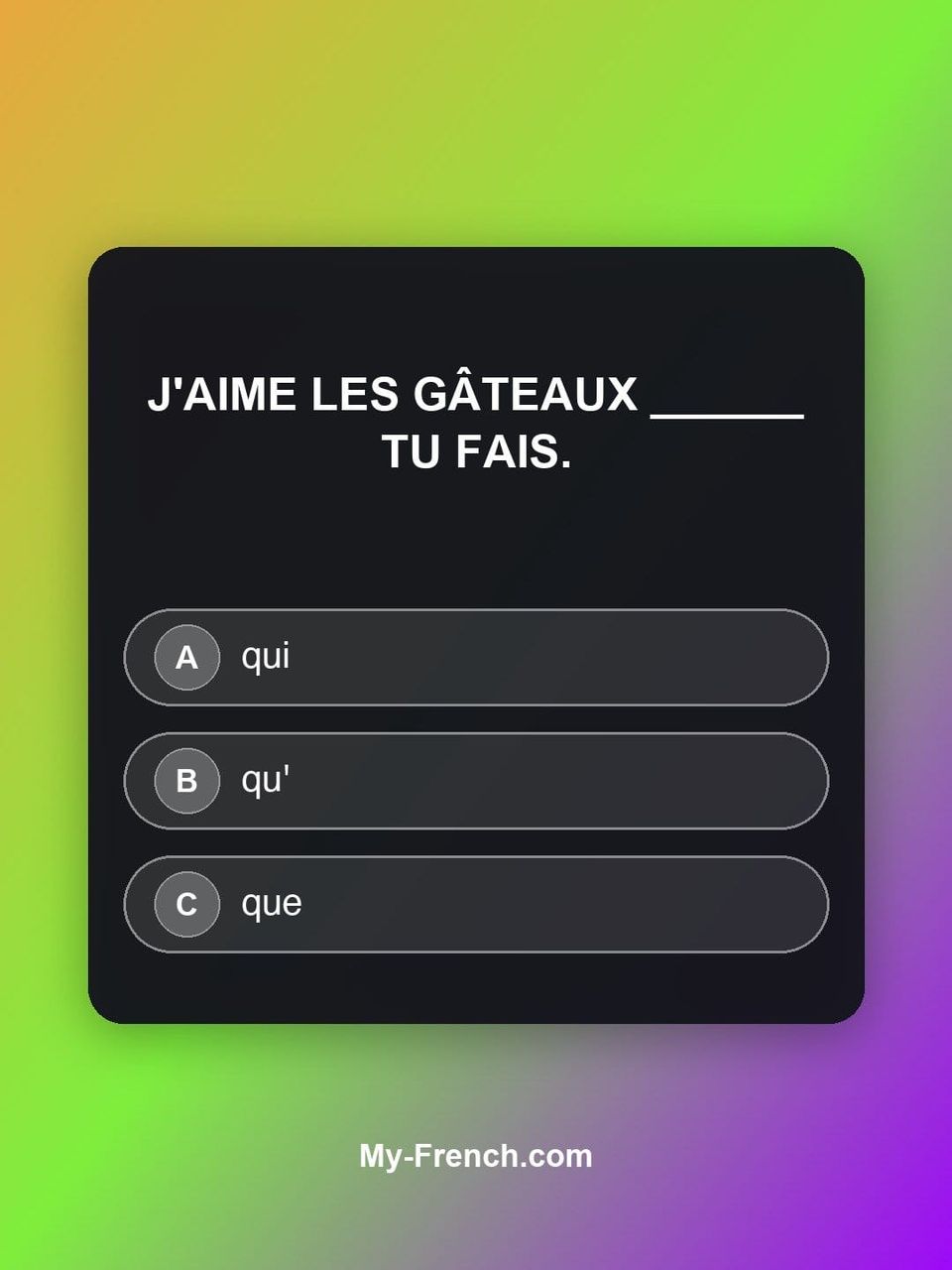 J'AIME LES GÂTEAUX ______ TU FAIS.

A qui

B qu'

C que

My-French.com