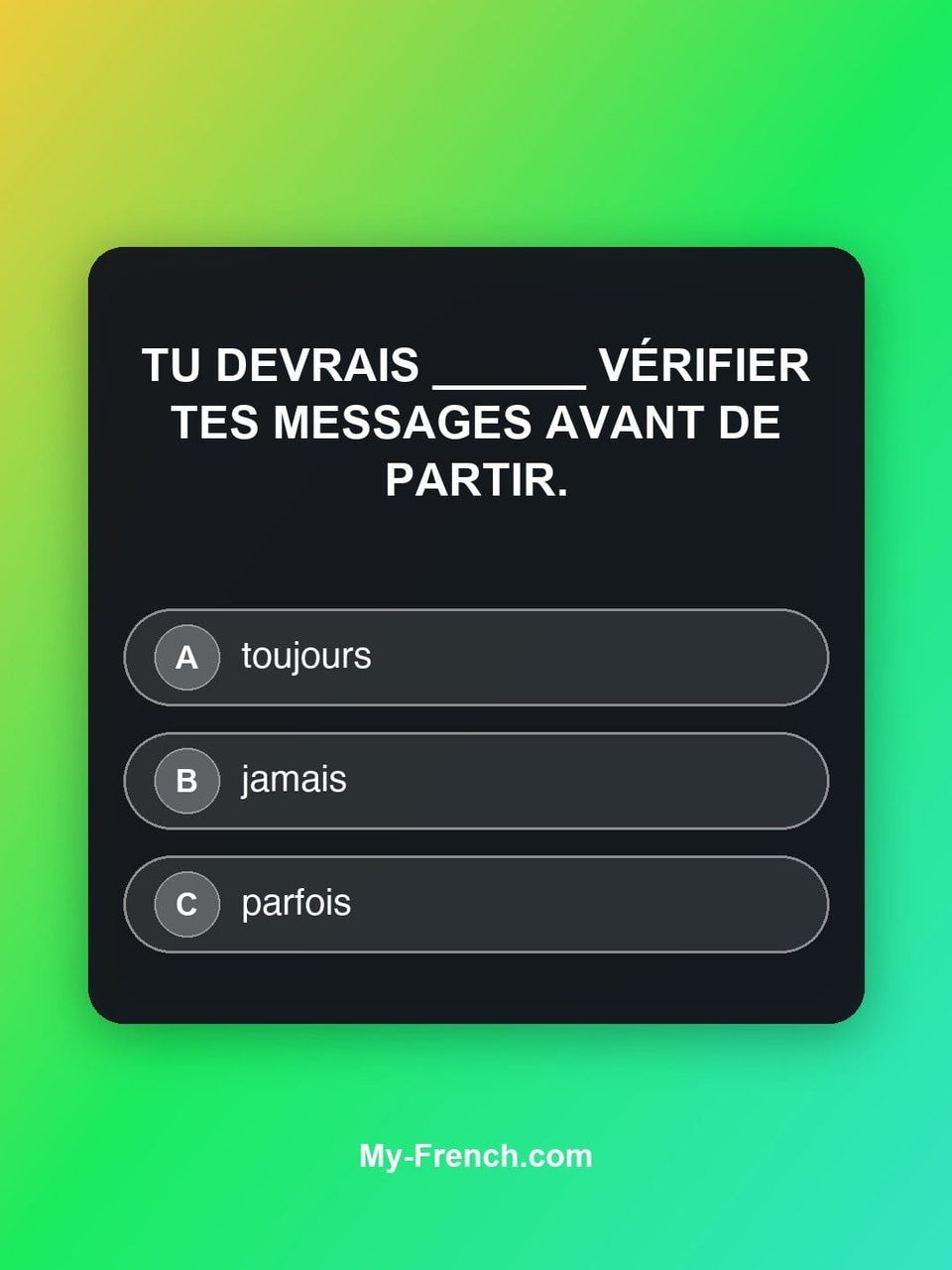 TU DEVRAIS ______ VÉRIFIER TES MESSAGES AVANT DE PARTIR.

A toujours

B jamais

C parfois

My-French.com