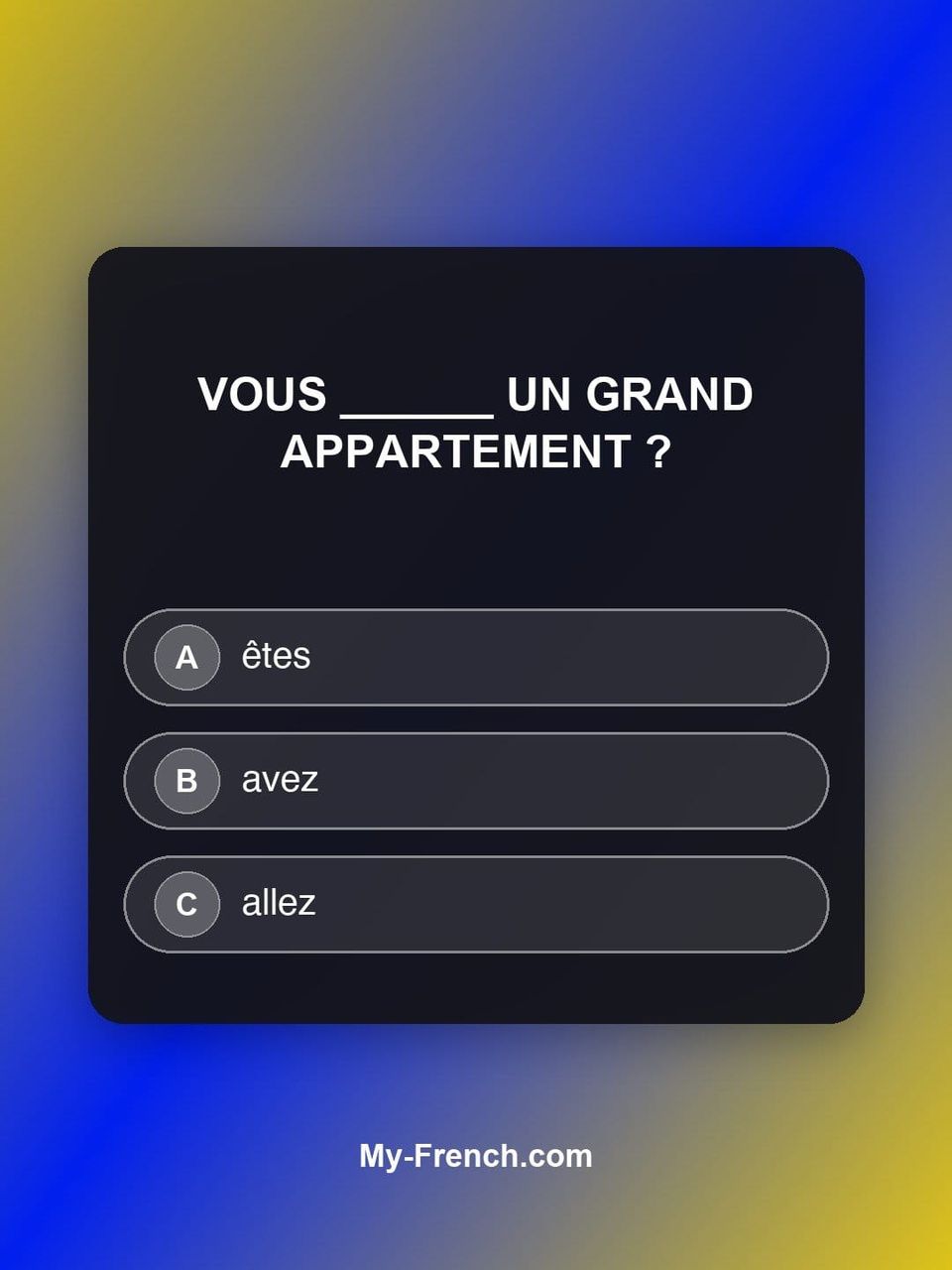 VOUS ______ UN GRAND APPARTEMENT ?

A êtes

B avez

C allez

My-French.com