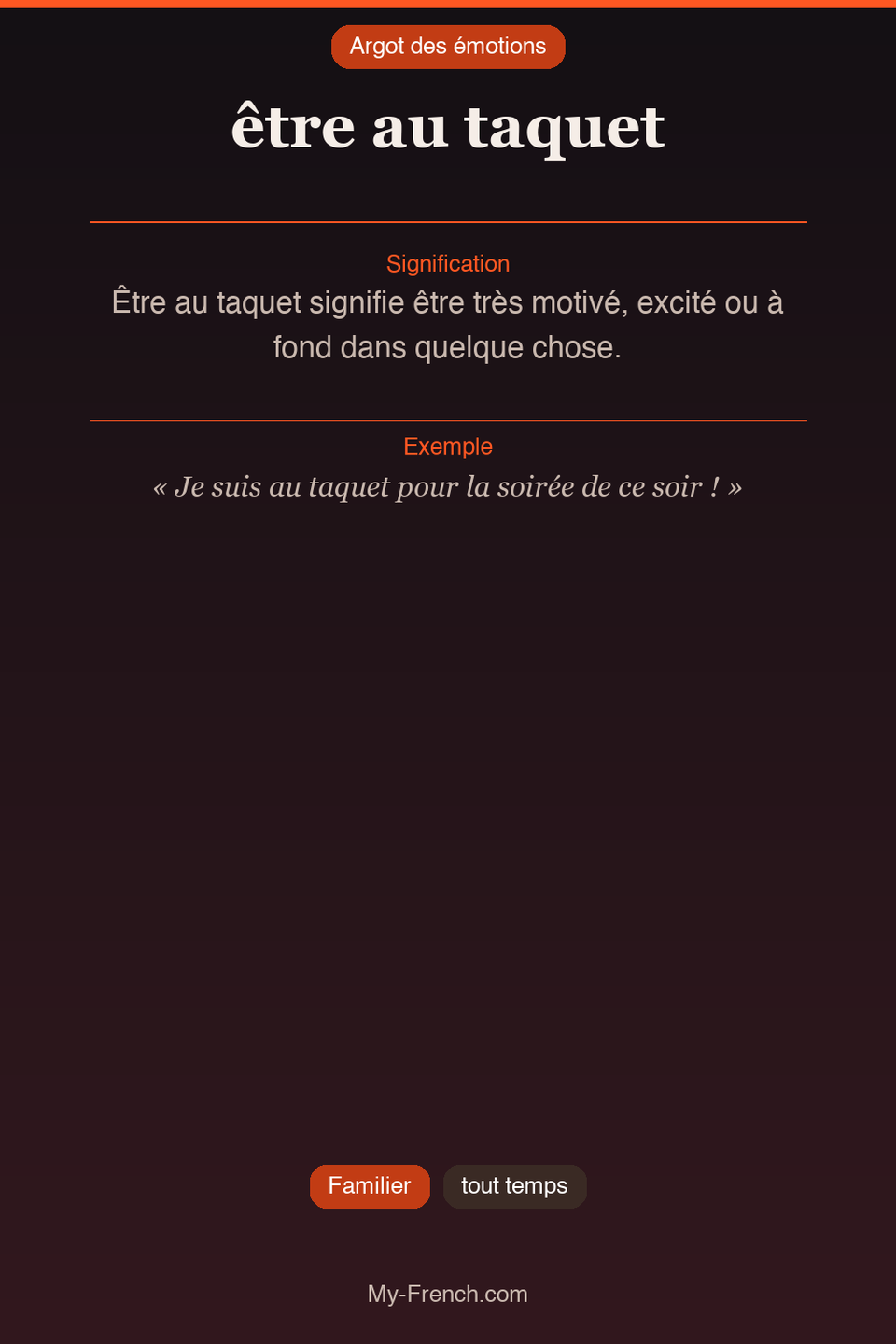 Argot des émotions

être au taquet

Signification

Être au taquet signifie être très motivé, excité ou à fond dans quelque chose.

Exemple

« Je suis au taquet pour la soirée de ce soir ! »

Familier

tout temps

My-French.com