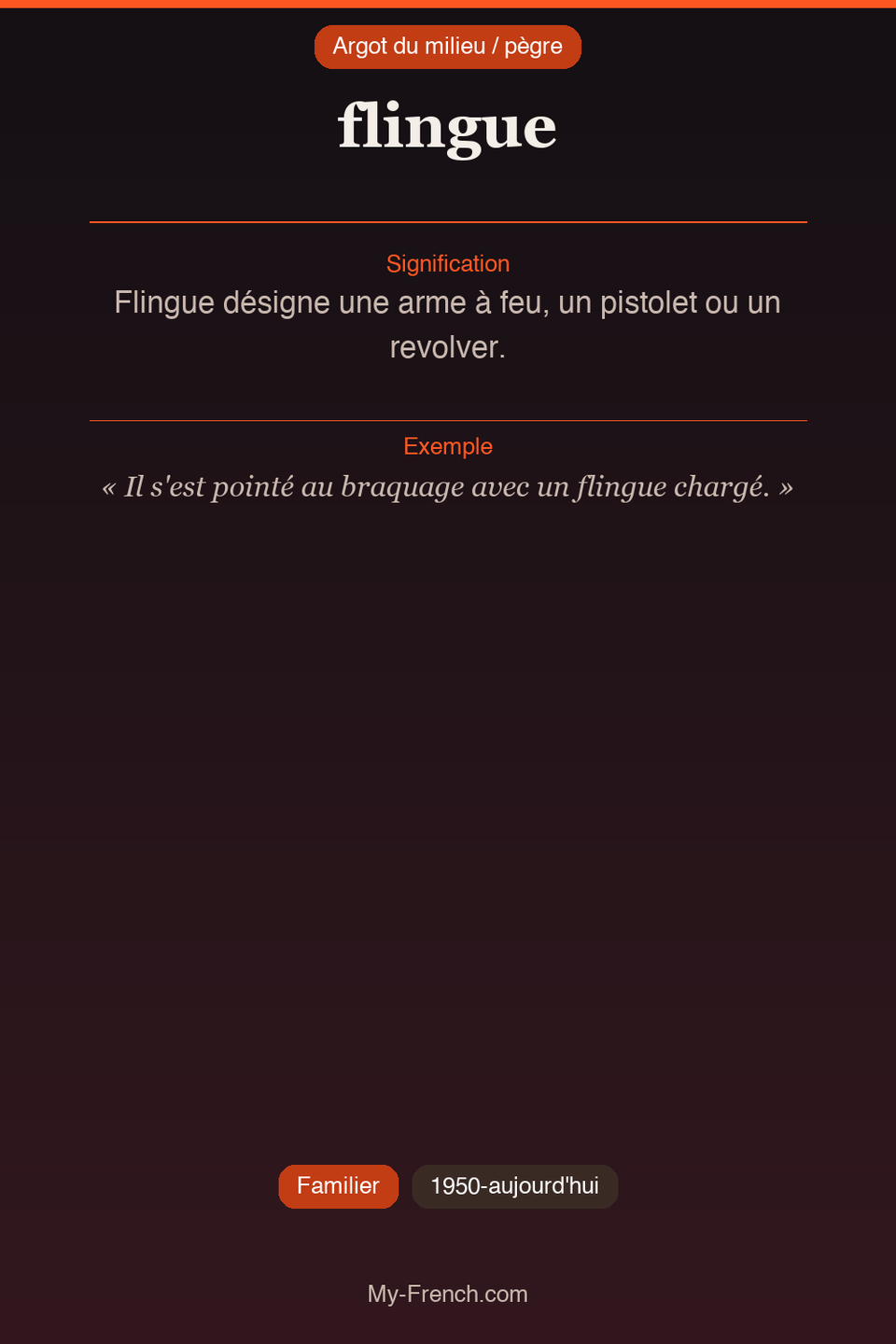 Argot du milieu / pègre

flingue

Signification

Flingue désigne une arme à feu, un pistolet ou un revolver.

Exemple

« Il s'est pointé au braquage avec un flingue chargé. »

Familier

1950-aujourd'hui

My-French.com