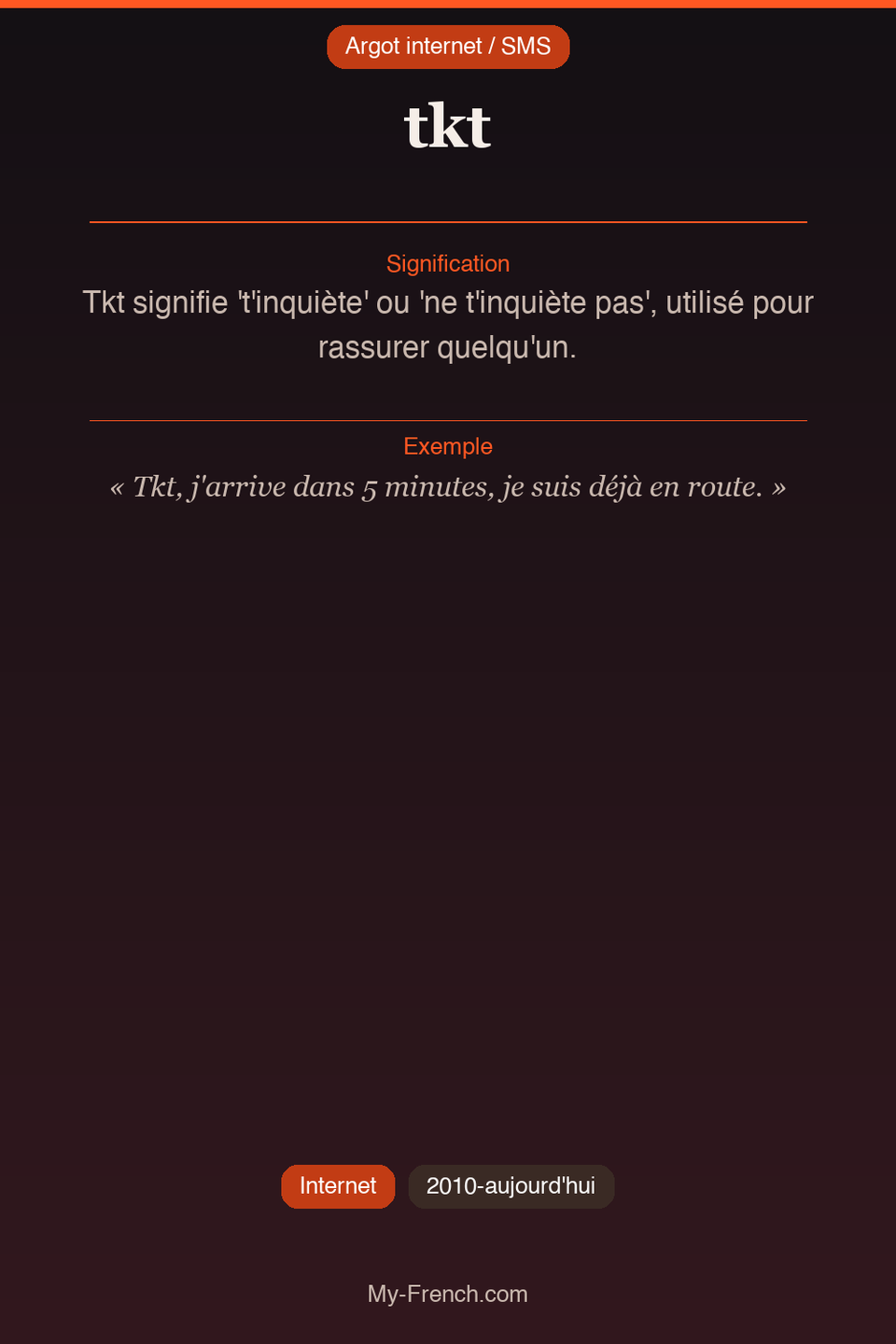 Argot internet / SMS

tkt

Signification

Tkt signifie 't'inquiète' ou 'ne t'inquiète pas', utilisé pour rassurer quelqu'un.

Exemple

« Tkt, j'arrive dans 5 minutes, je suis déjà en route. »

Internet

2010-aujourd'hui

My-French.com